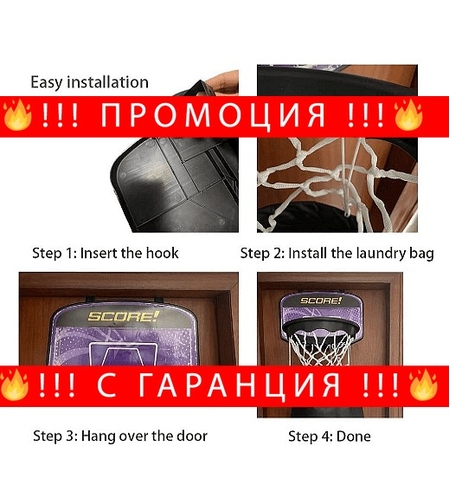 Easy installation

🔥!!! ПРОМОЦИЯ !!!🔥

Step 1: Insert the hook

Step 2: Install the laundry bag

SCORE!

SCORE!

🔥!!! С ГАРАНЦИЯ !!!🔥

Step 3: Hang over the door

Step 4: Done