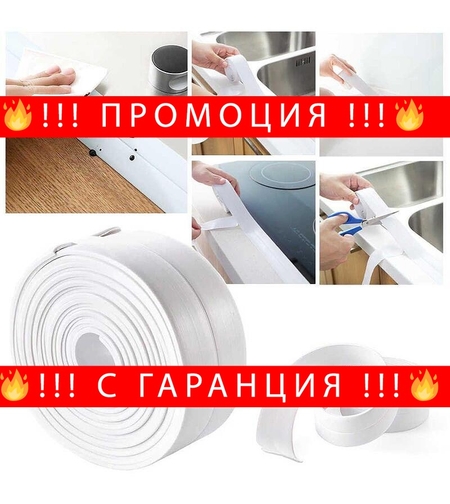 🔥!!! ПРОМОЦИЯ !!!🔥

🔥!!! С ГАРАНЦИЯ !!!🔥