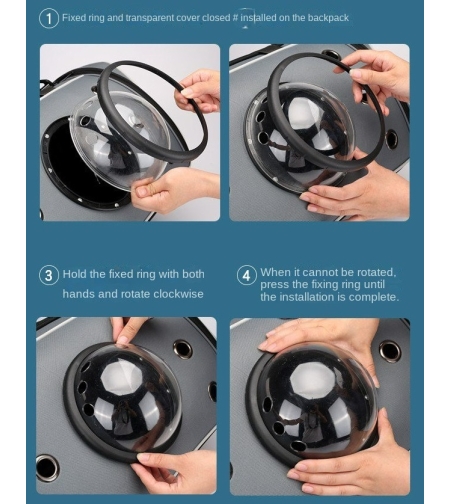 1 Fixed ring and transparent cover closed # installed on the backpack

3 Hold the fixed ring with both hands and rotate clockwise

4 When it cannot be rotated, press the fixing ring until the installation is complete.