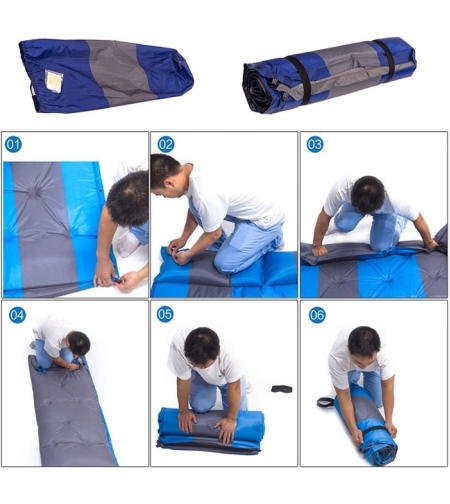 01

02

03

04

05

06