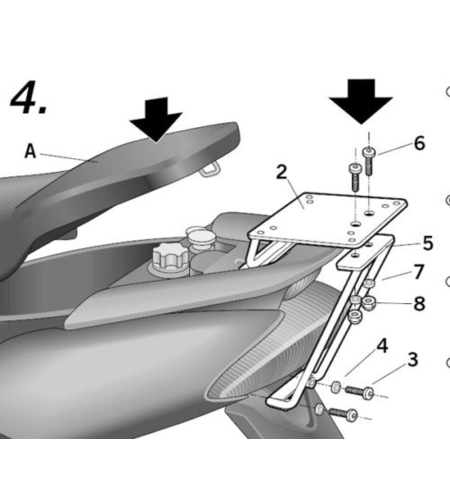 4.

A

2

6

5

7

8

4

3