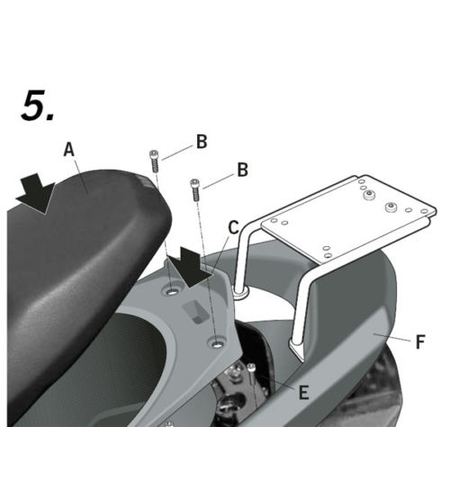 5.

A

B

B

C

F

E