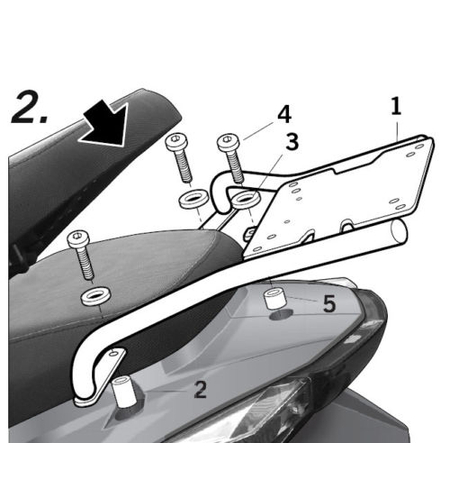 2.
4
1
3
5
2