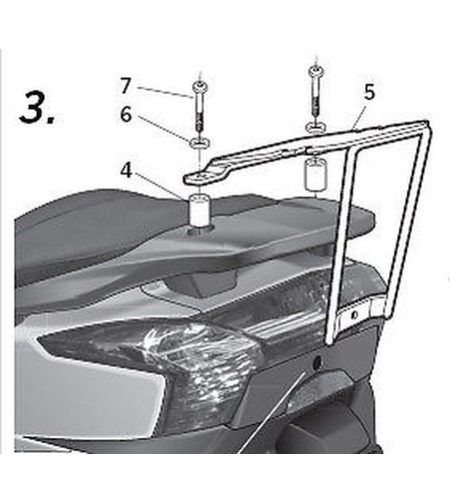 3.

7

6

4

5