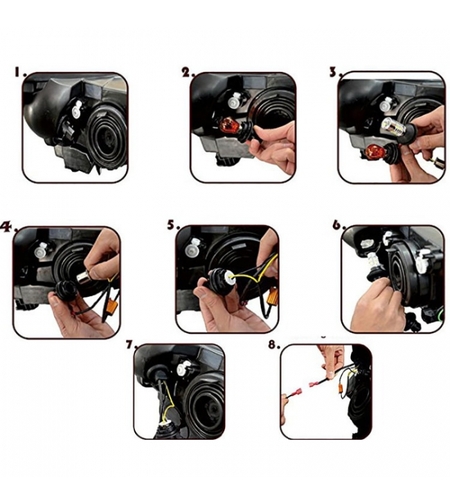 1.

2.

3.

4.

5.

6.

7.

8.