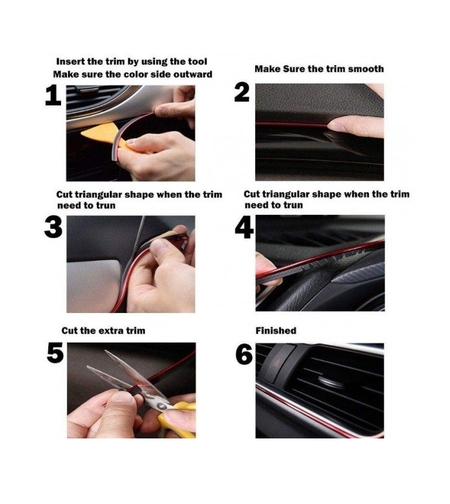 Insert the trim by using the tool
Make sure the color side outward

1

Make Sure the trim smooth

2

Cut triangular shape when the trim need to trun

3

Cut triangular shape when the trim need to trun

4

Cut the extra trim

5

Finished

6