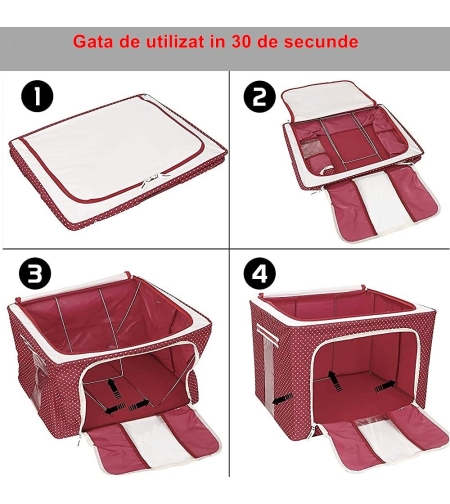 Gata de utilizat in 30 de secunde

1

2

3

4