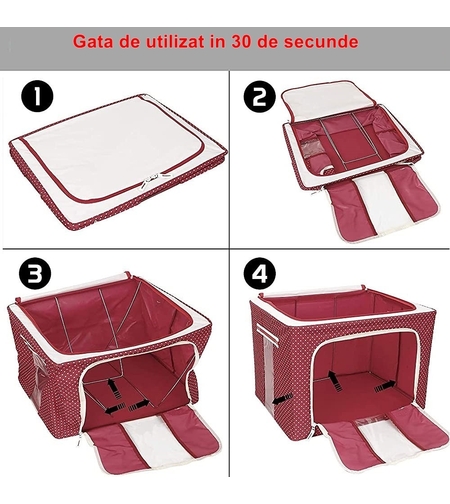 Gata de utilizat in 30 de secunde

1

2

3

4