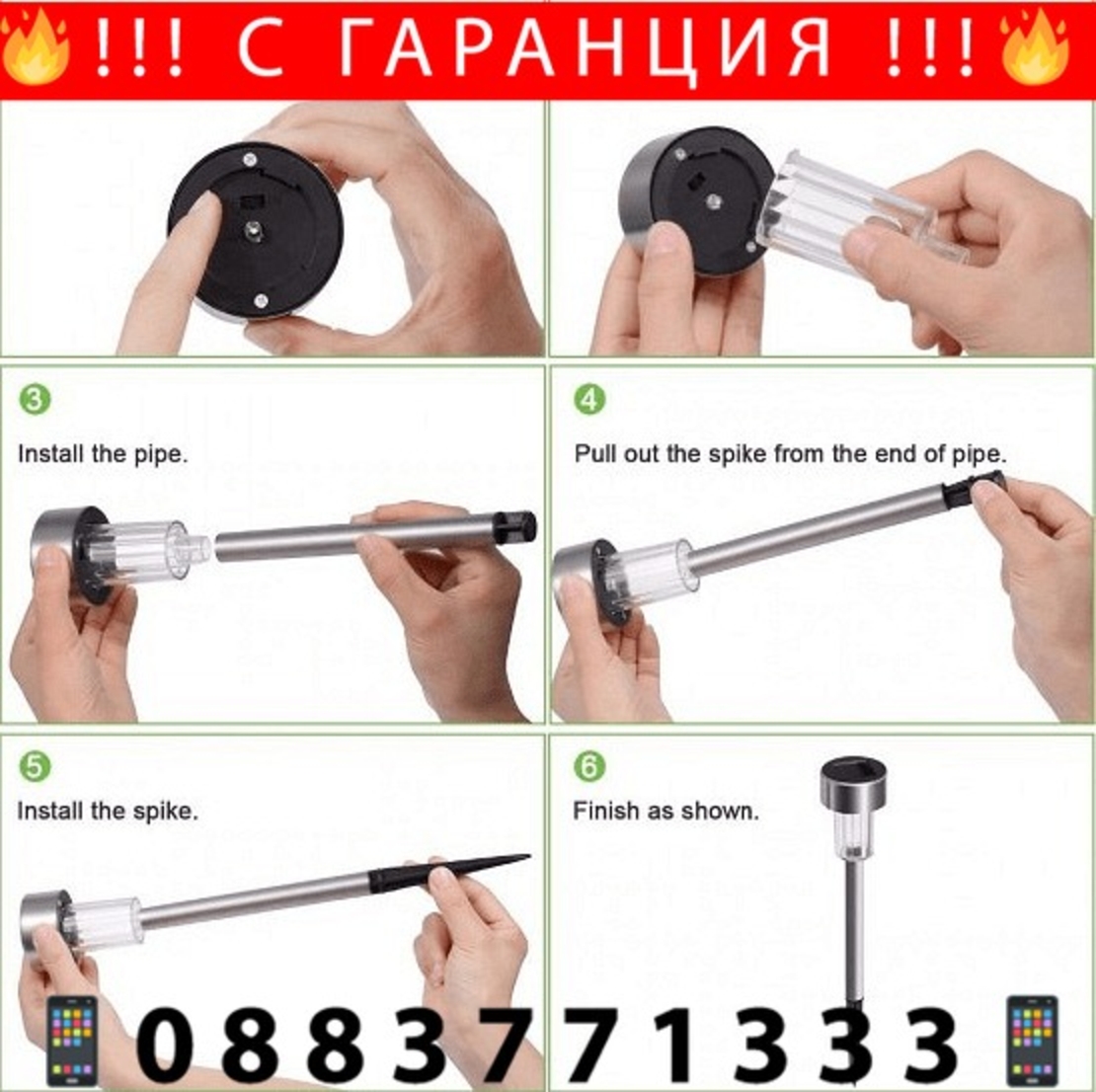 !!! С ГАРАНЦИЯ !!!

3
Install the pipe.

4
Pull out the spike from the end of pipe.

5
Install the spike.

6
Finish as shown.

0883771333