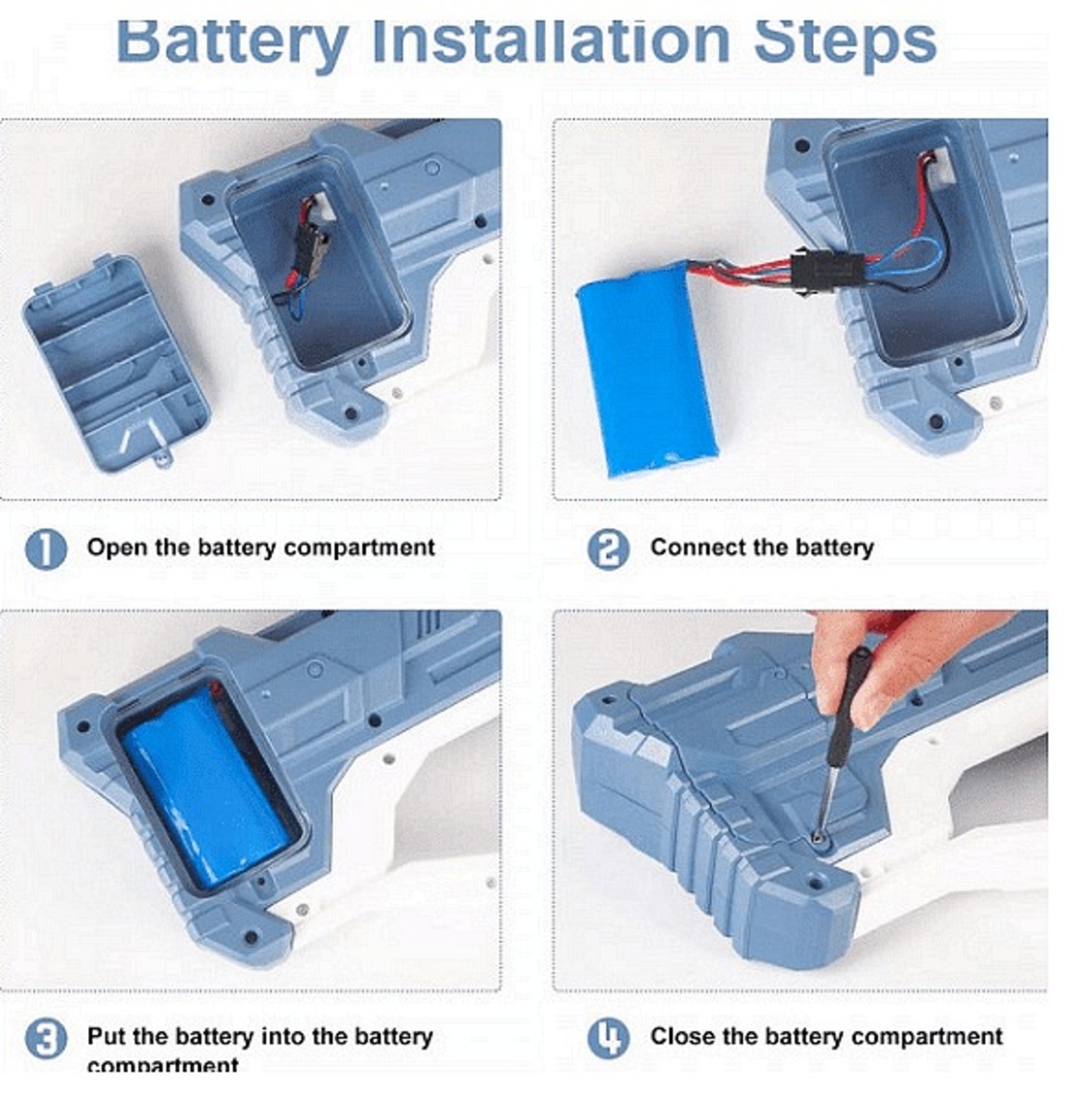 Battery Installation Steps

1 Open the battery compartment

2 Connect the battery

3 Put the battery into the battery compartment

4 Close the battery compartment