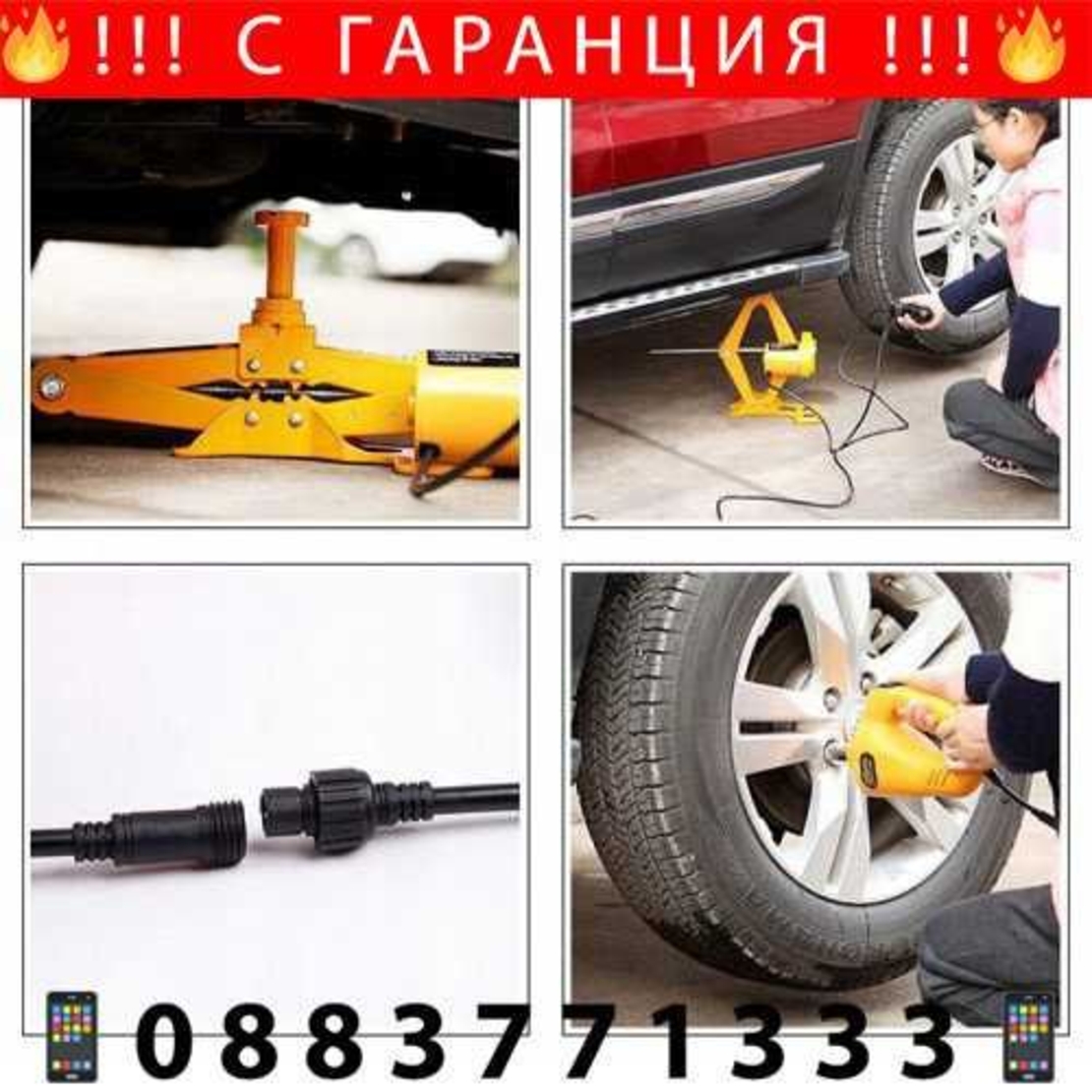 !!! С ГАРАНЦИЯ !!!

0883771333