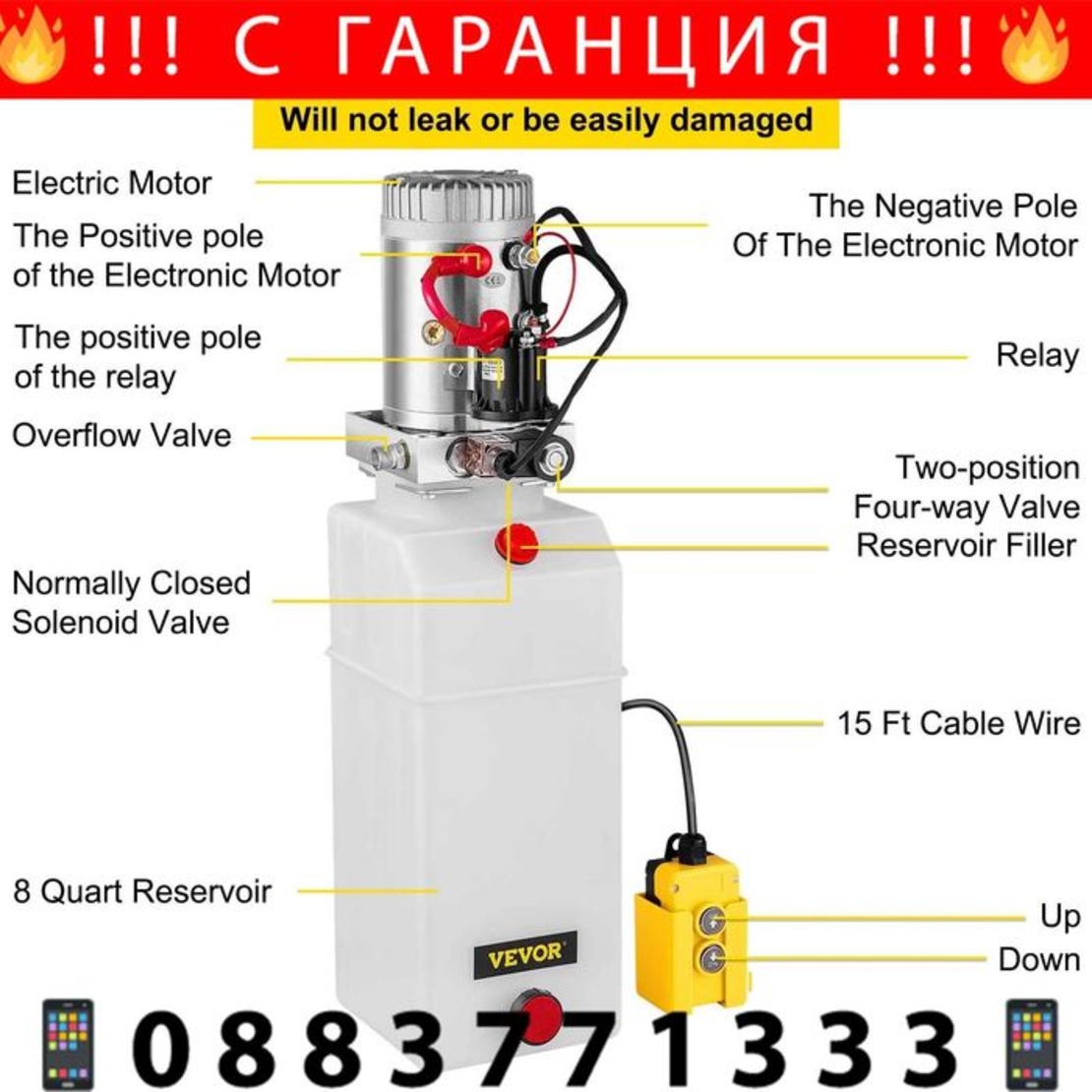 !!! С ГАРАНЦИЯ !!!

Will not leak or be easily damaged

Electric Motor

The Positive pole of the Electronic Motor

The positive pole of the relay

Overflow Valve

Normally Closed Solenoid Valve

8 Quart Reservoir

The Negative Pole Of The Electronic Motor

Relay

Two-position Four-way Valve

Reservoir Filler

15 Ft Cable Wire

Up

Down

VEVOR

0883771333