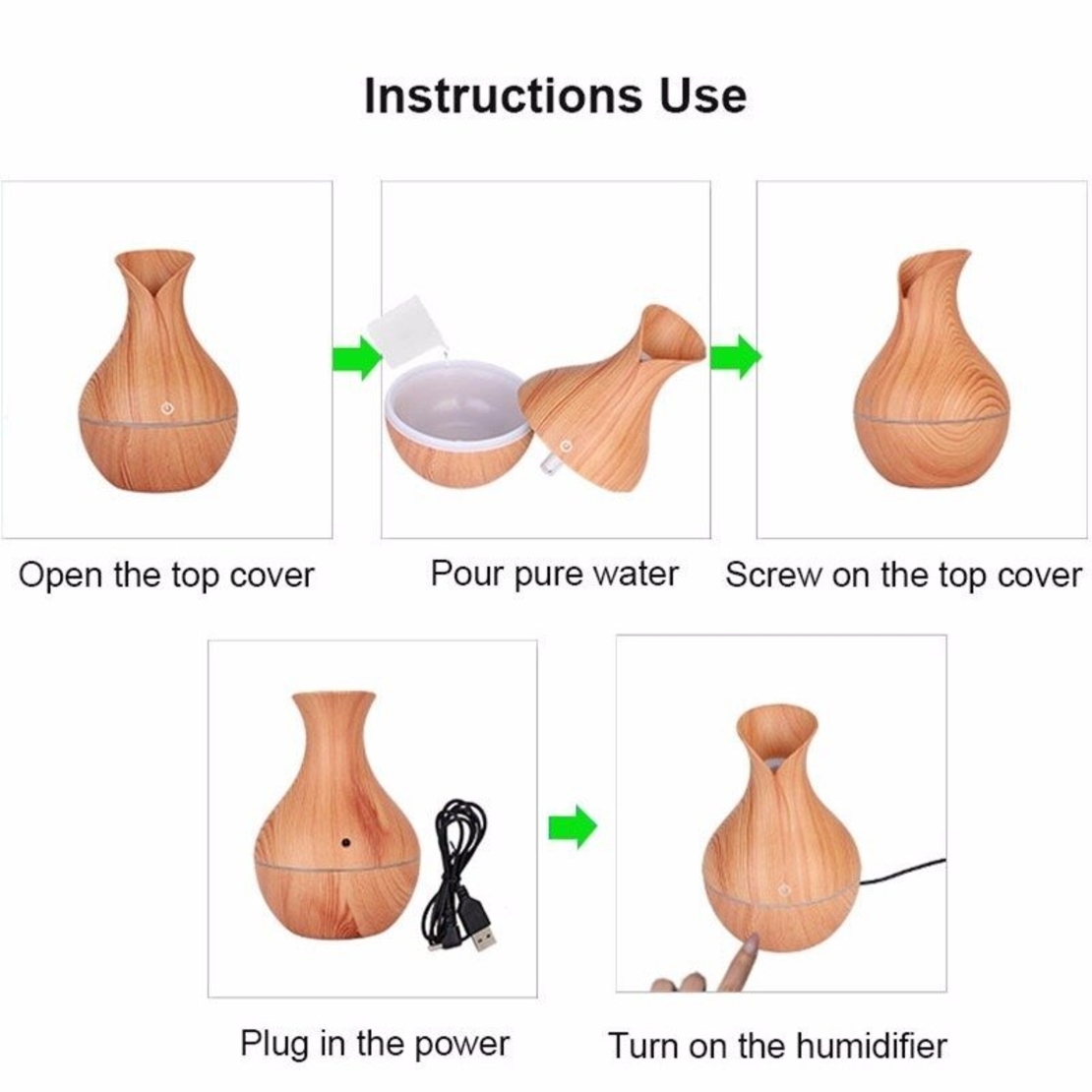 Instructions Use

Open the top cover

Pour pure water

Screw on the top cover

Plug in the power

Turn on the humidifier