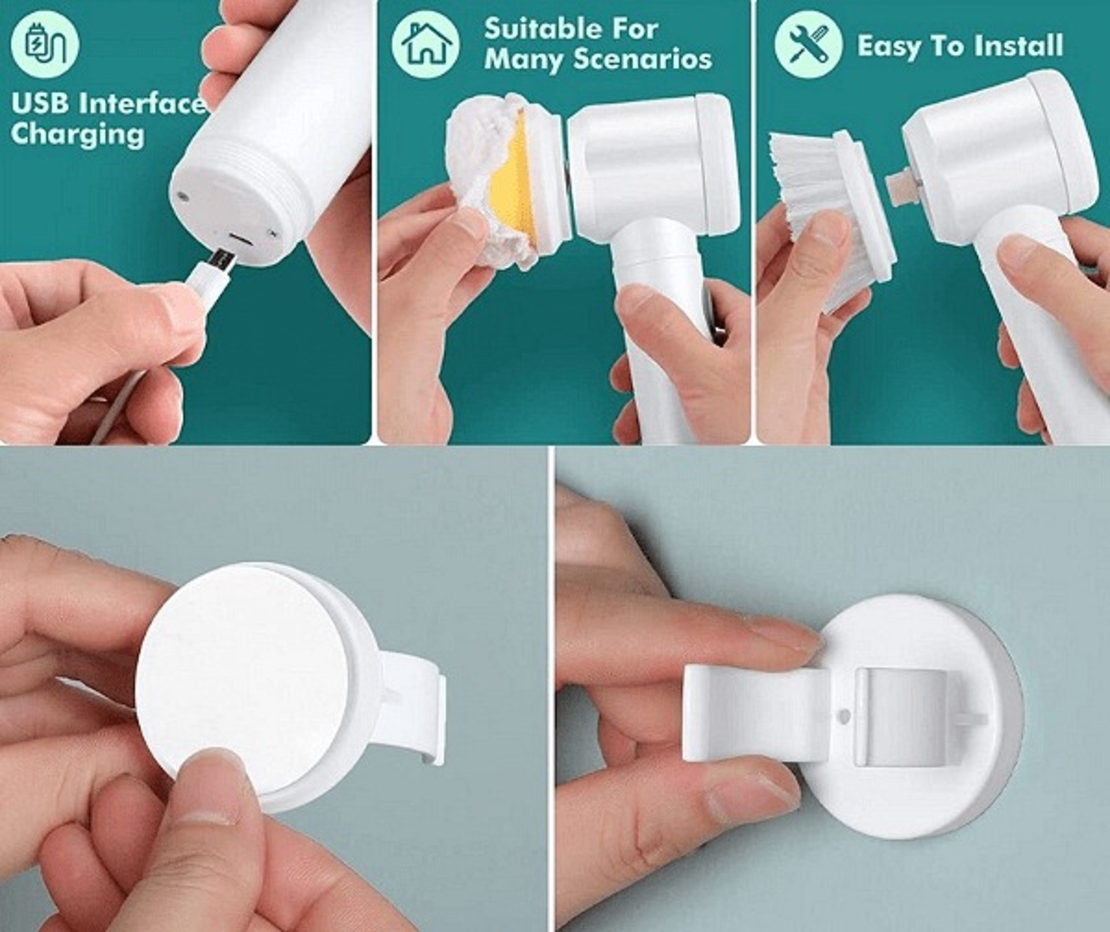 USB Interface Charging

Suitable For Many Scenarios

Easy To Install