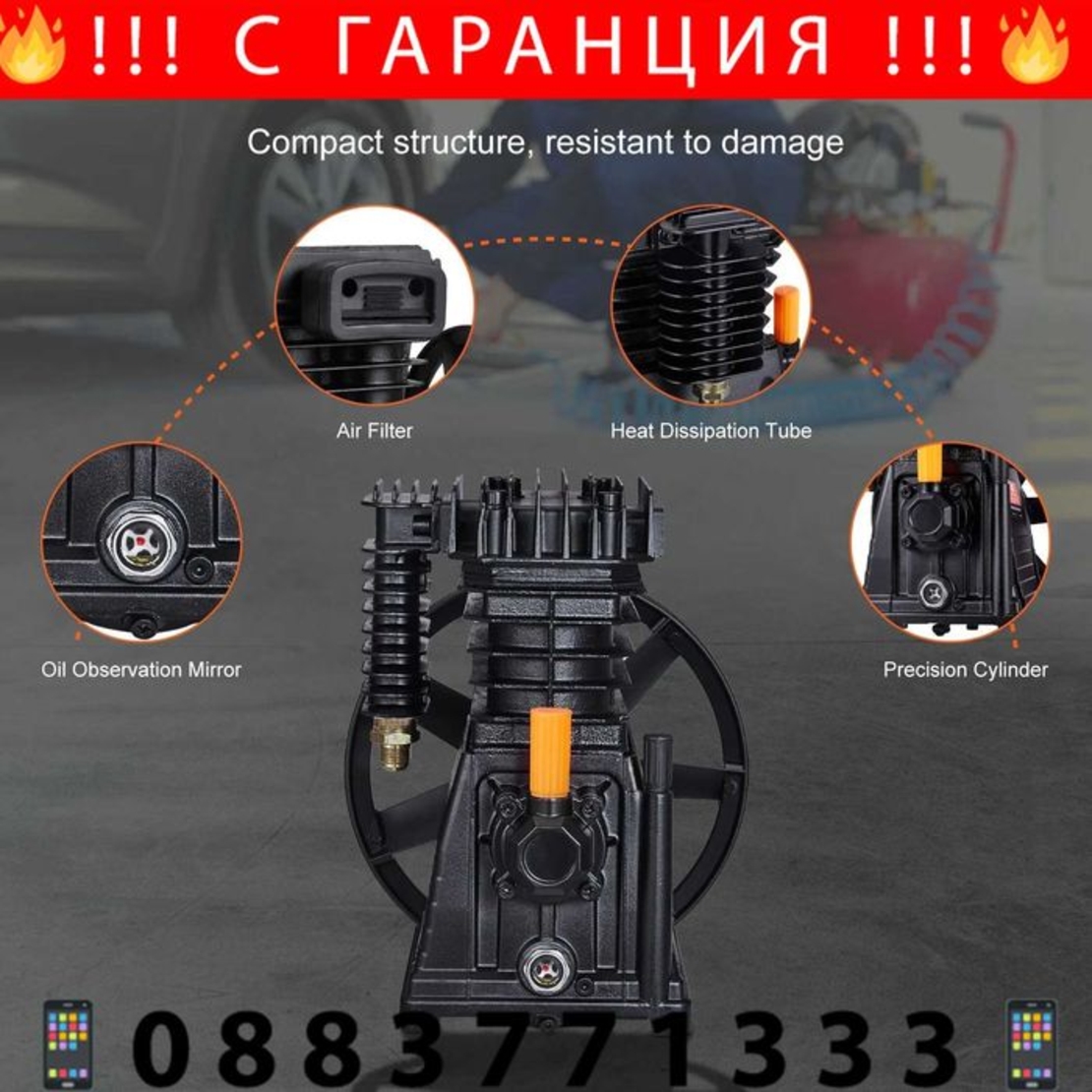 !!! С ГАРАНЦИЯ !!!

Compact structure, resistant to damage

Air Filter

Heat Dissipation Tube

Oil Observation Mirror

Precision Cylinder

0883771333