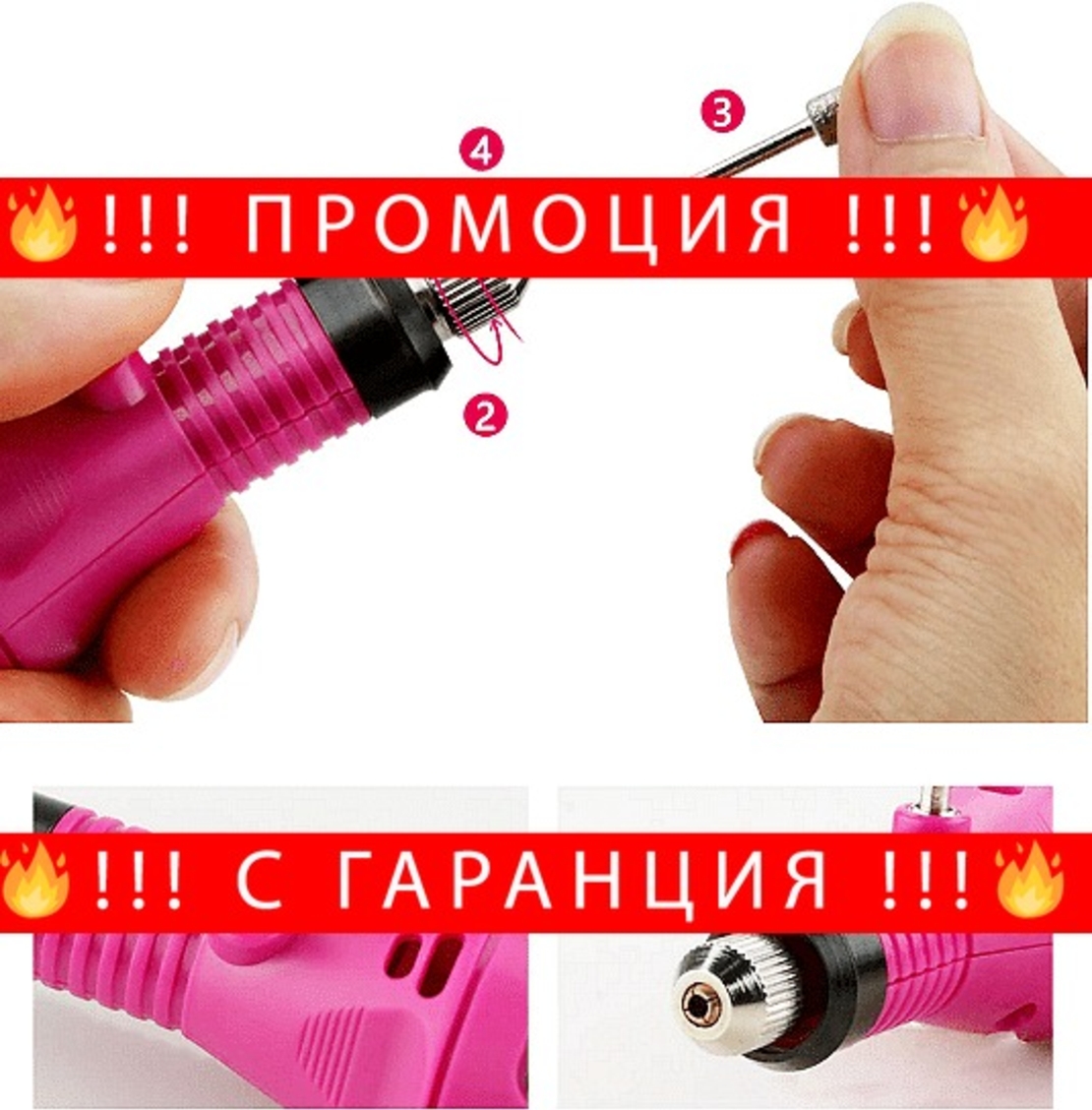 3

4

🔥!!! ПРОМОЦИЯ !!!🔥

2

🔥!!! С ГАРАНЦИЯ !!!🔥