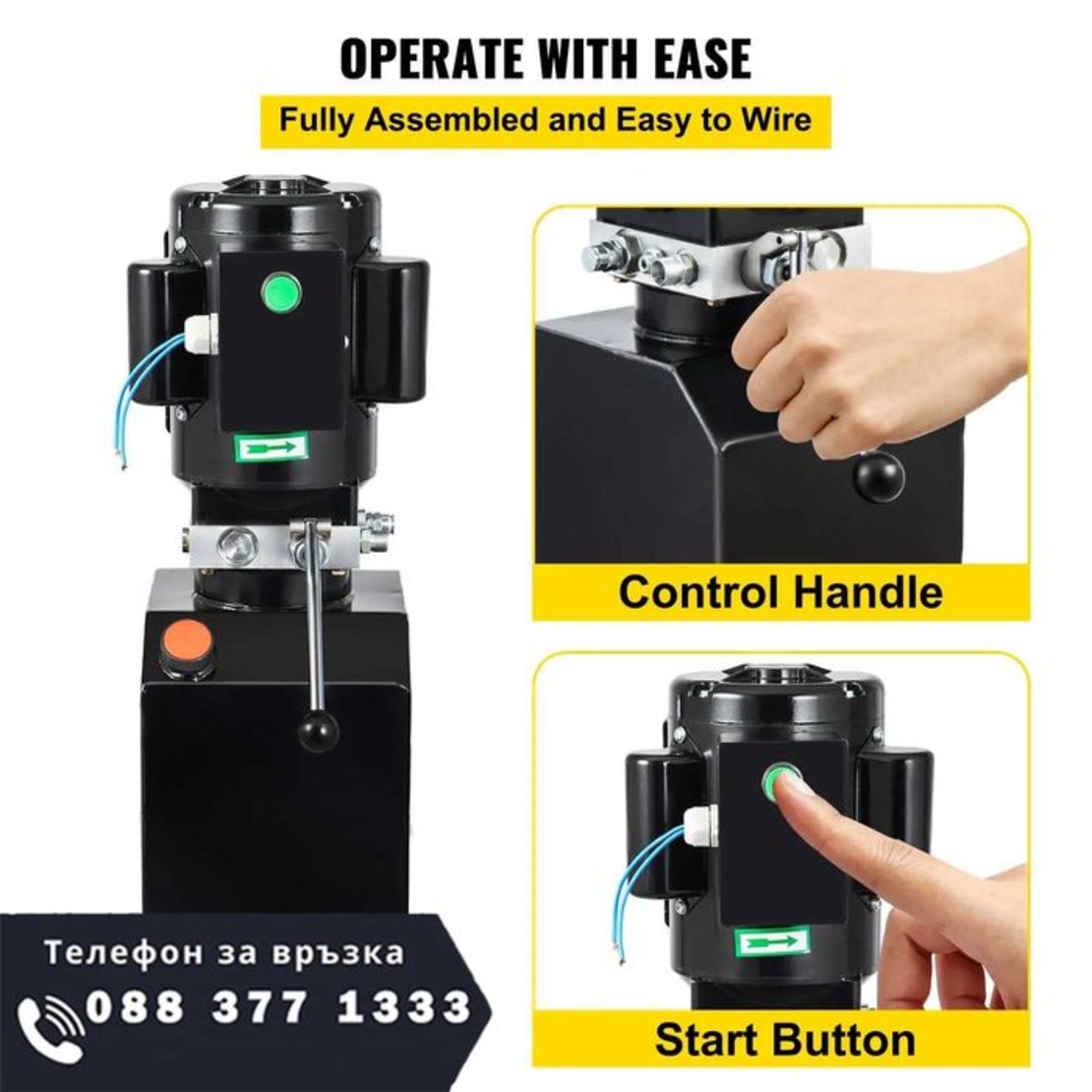 OPERATE WITH EASE

Fully Assembled and Easy to Wire

Control Handle

Start Button

Телефон за връзка

088 377 1333