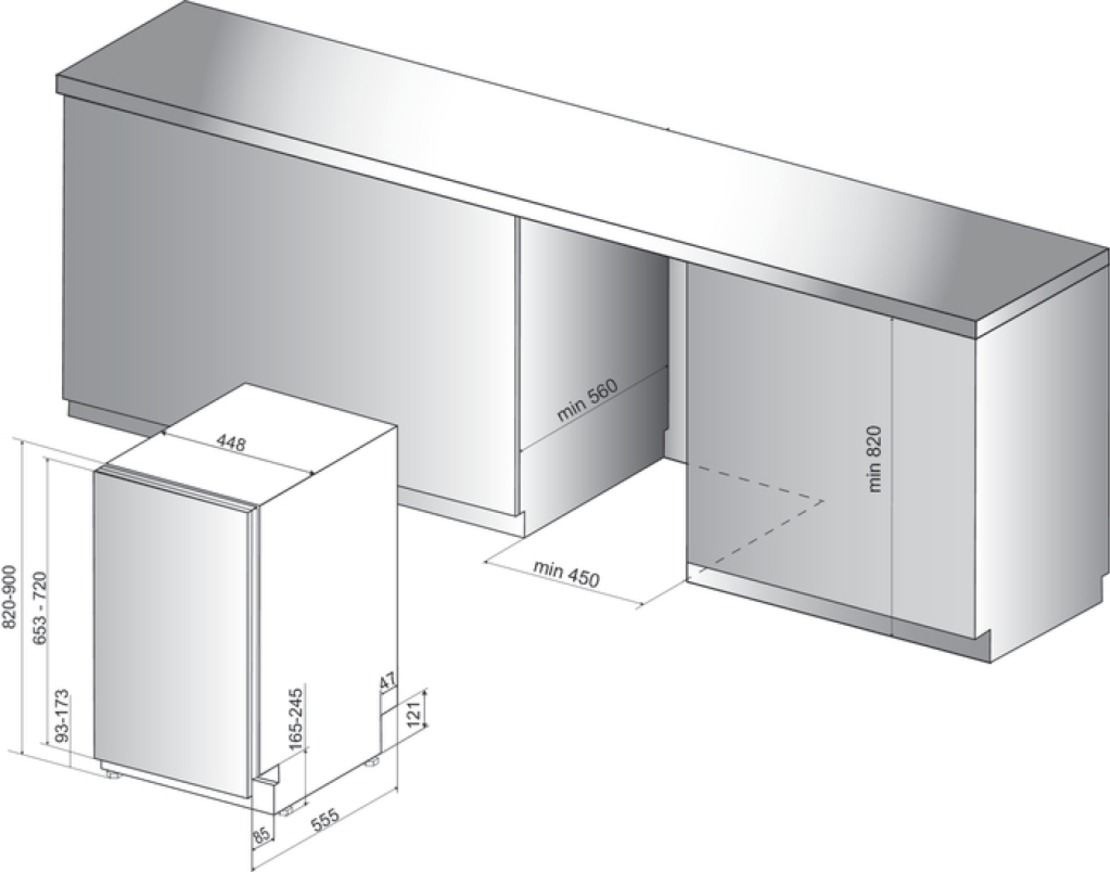 min 560
min 820
min 450
448
820-900
653 - 720
93-173
165-245
47
121
85
555