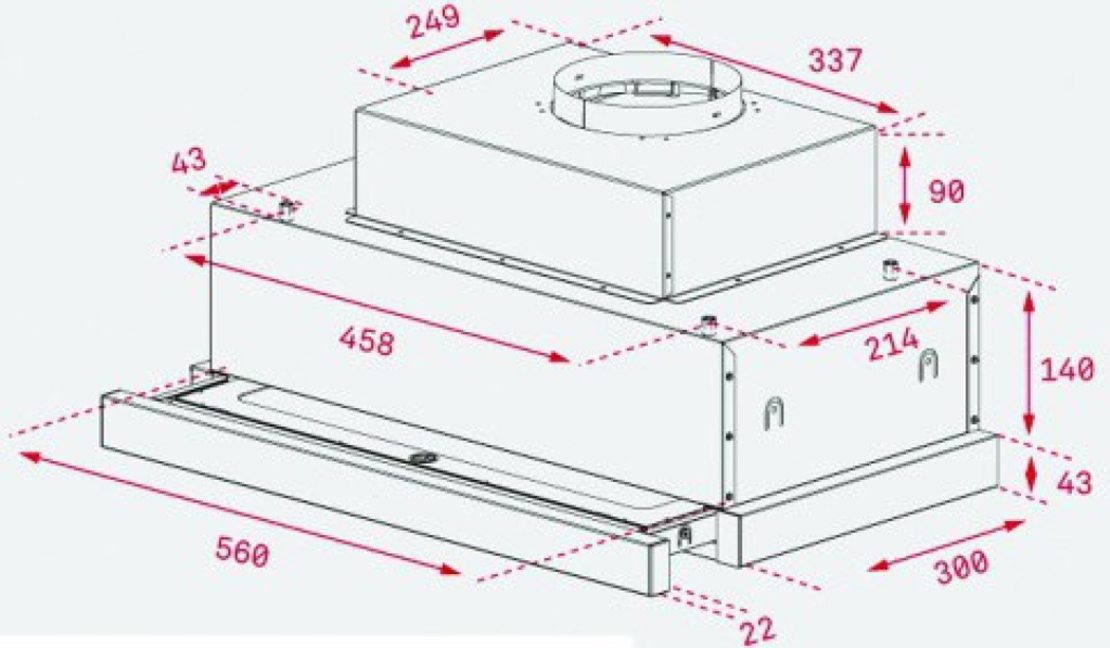 249
337
43
90
458
214
140
43
560
300
22