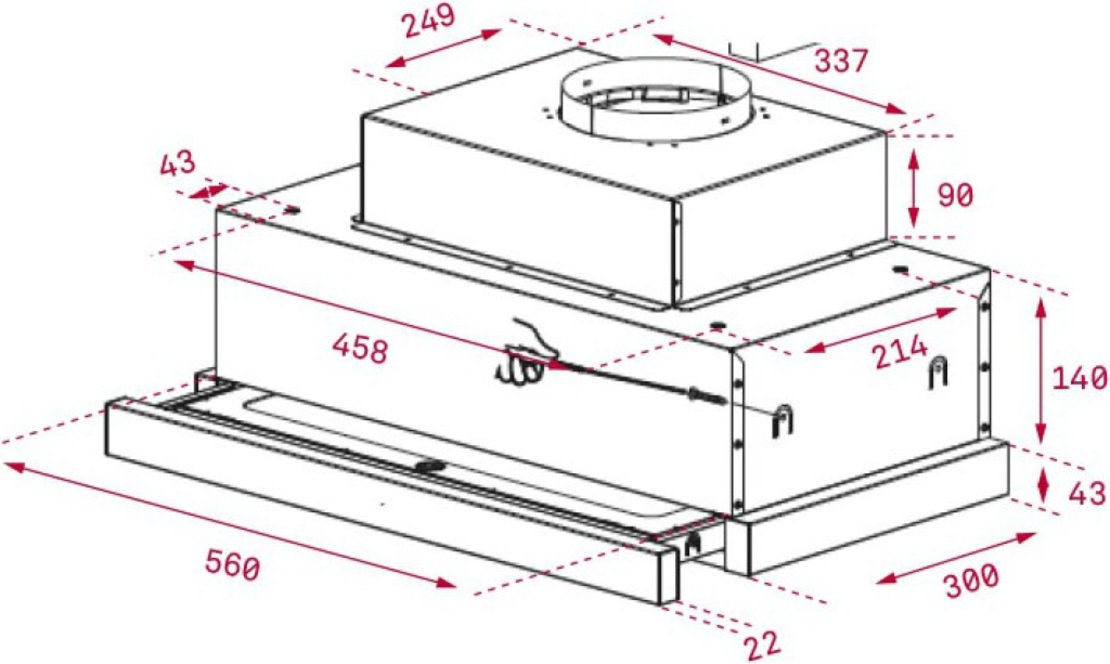 249
337
43
90
458
214
140
43
560
300
22