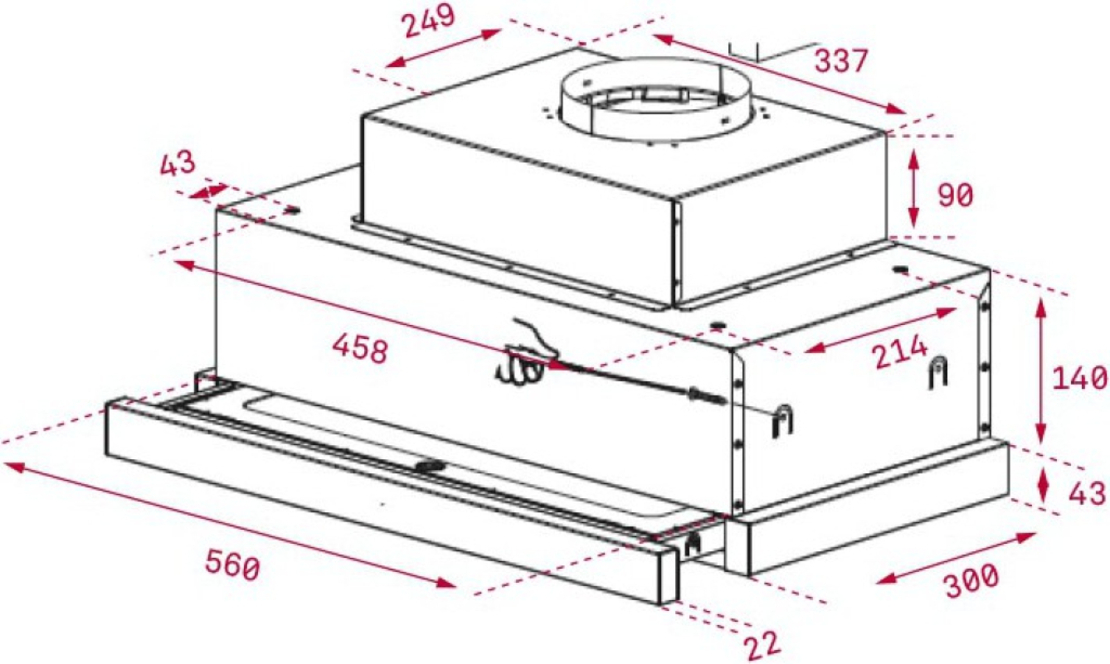 249
337
43
90
458
214
140
43
560
300
22