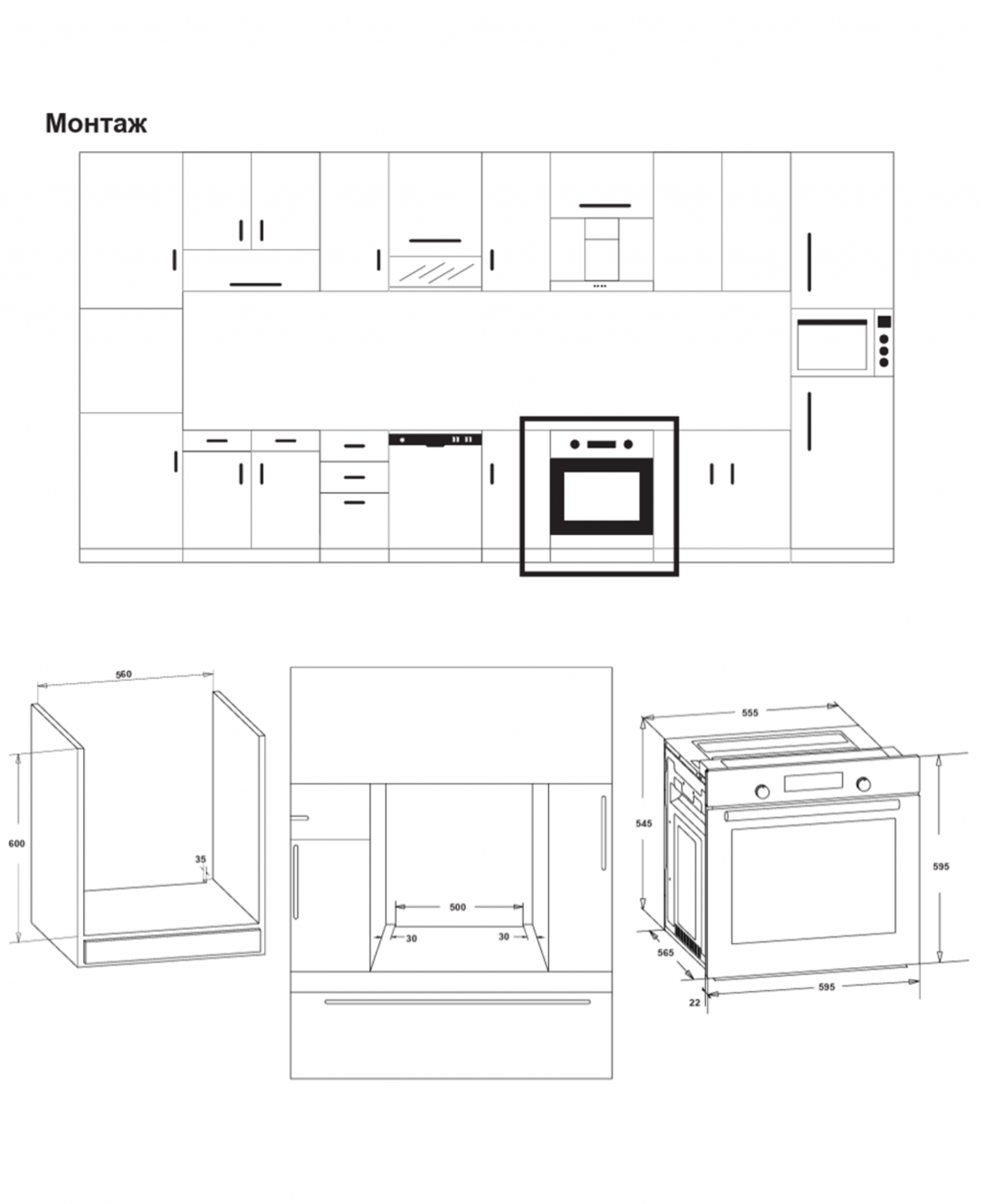 Монтаж

560

600

35

500

30

30

555

545

595

565

22

595