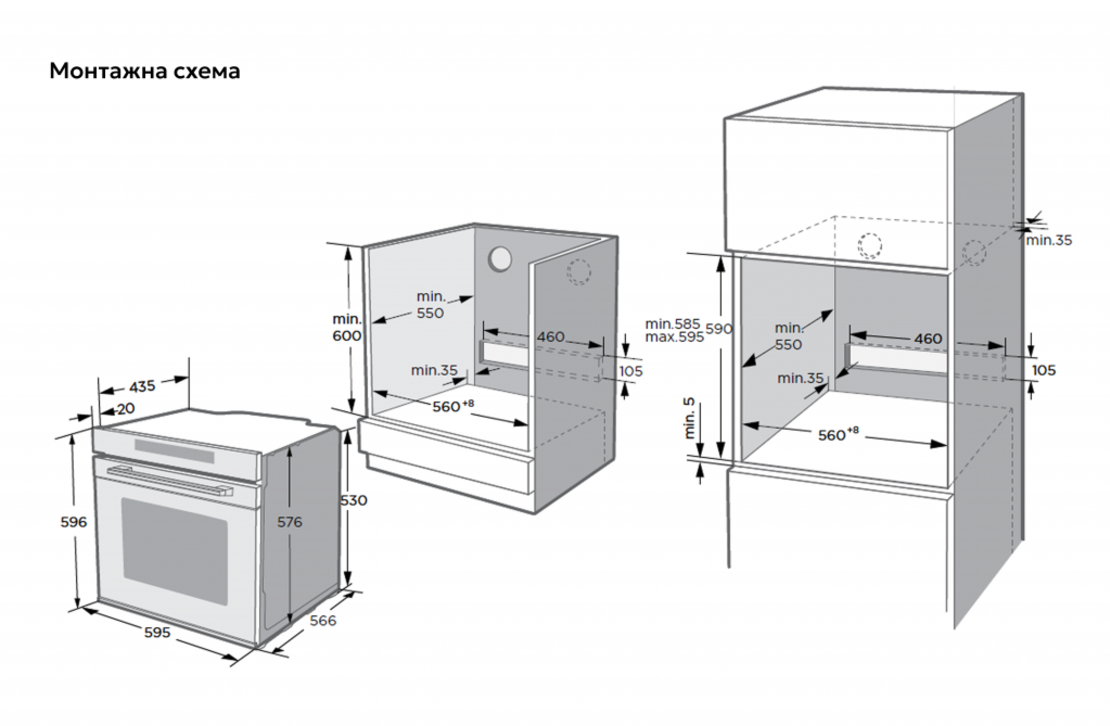 Монтажна схема

435
20
596
576
530
595
566

min.
600
min.
550
460
min.35
105
$560^{+8}$

min.35
min.585
max.595
590
min.
550
460
min.35
105
min. 5
$560^{+8}$