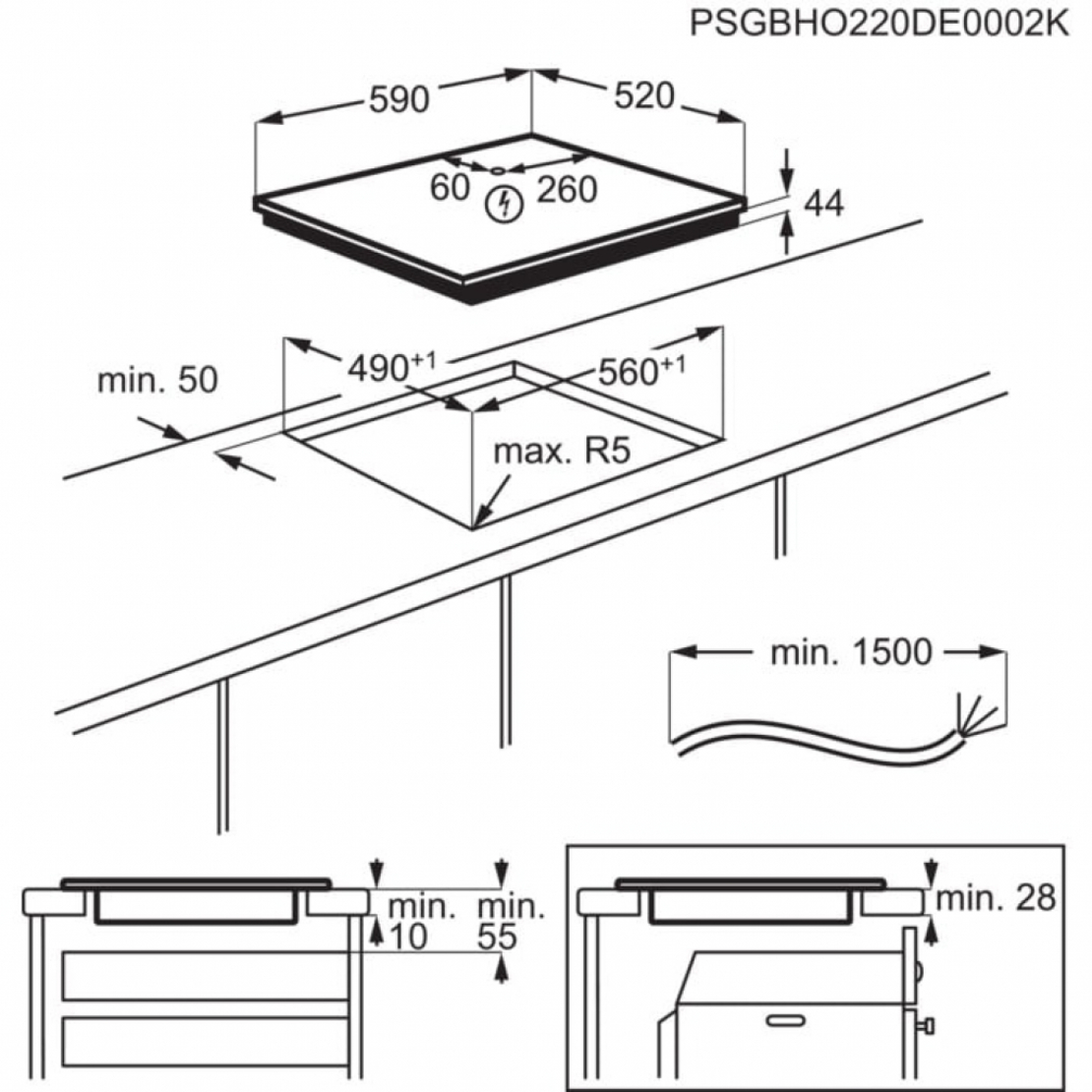 PSGBHO220DE0002K

590

520

60

260

44

min. 50

$490^{+1}$

$560^{+1}$

max. R5

min. 1500

min.
10

min.
55

min. 28