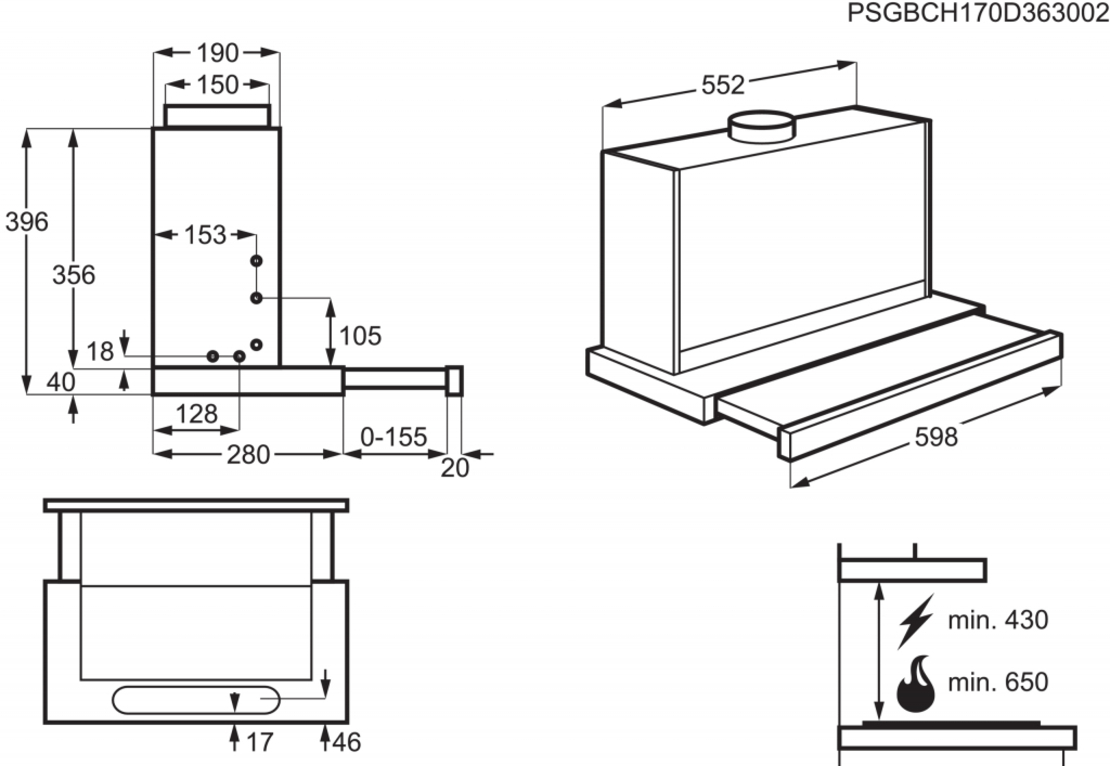 PSGBCH170D363002

190
150
396
356
153
105
18
40
128
280
0-155
20

552
598

17
46

min. 430
min. 650