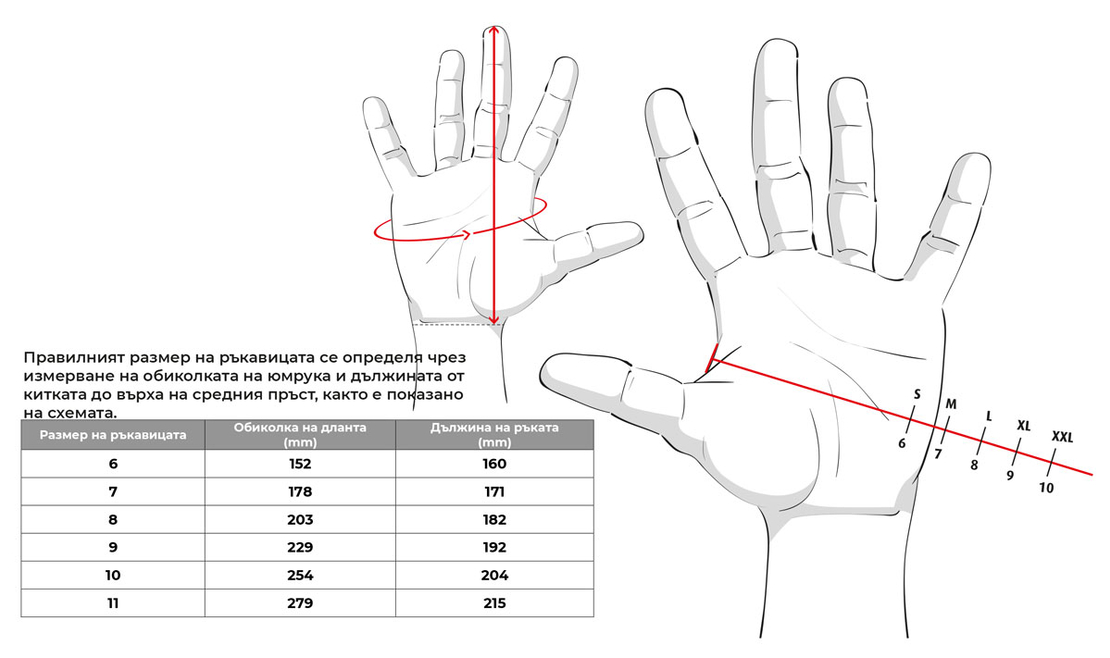 Правилният размер на ръкавицата се определя чрез измерване на обиколката на юмрука и дължината от китката до върха на средния пръст, както е показано на схемата.

| Размер на ръкавицата | Обиколка на дланта (mm) | Дължина на ръката (mm) |
|---|---|---|
| 6 | 152 | 160 |
| 7 | 178 | 171 |
| 8 | 203 | 182 |
| 9 | 229 | 192 |
| 10 | 254 | 204 |
| 11 | 279 | 215 |

S
6
M
7
L
8
XL
9
XXL
10