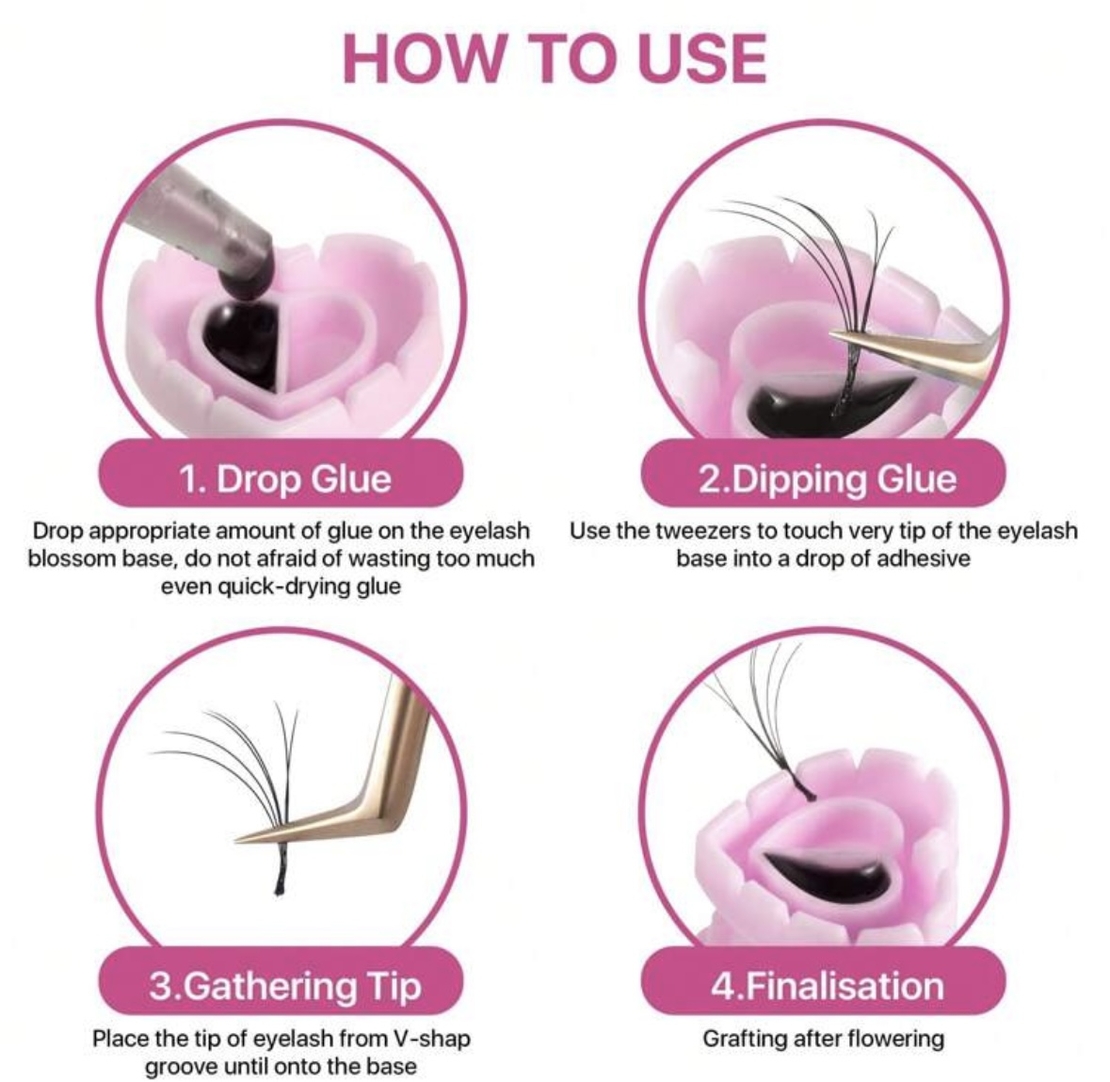 HOW TO USE

1. Drop Glue

Drop appropriate amount of glue on the eyelash blossom base, do not afraid of wasting too much even quick-drying glue

2.Dipping Glue

Use the tweezers to touch very tip of the eyelash base into a drop of adhesive

3.Gathering Tip

Place the tip of eyelash from V-shap groove until onto the base

4.Finalisation

Grafting after flowering