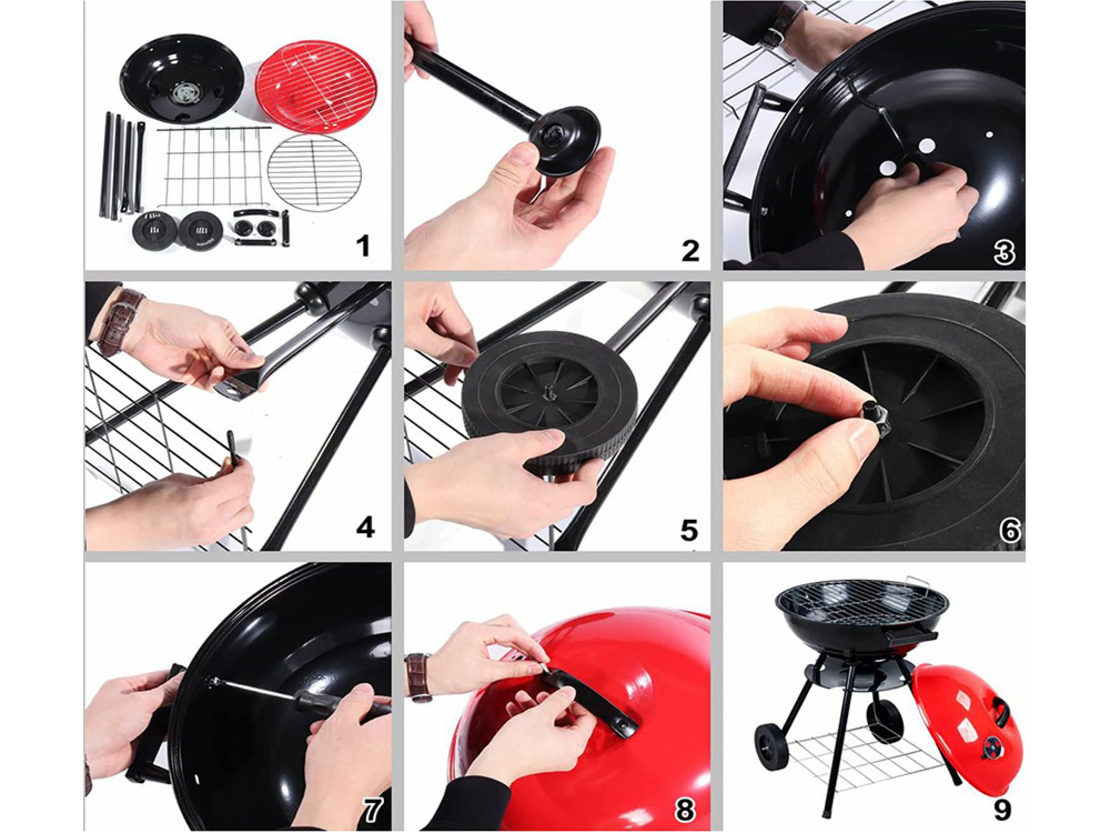 1
2
3
4
5
6
7
8
9