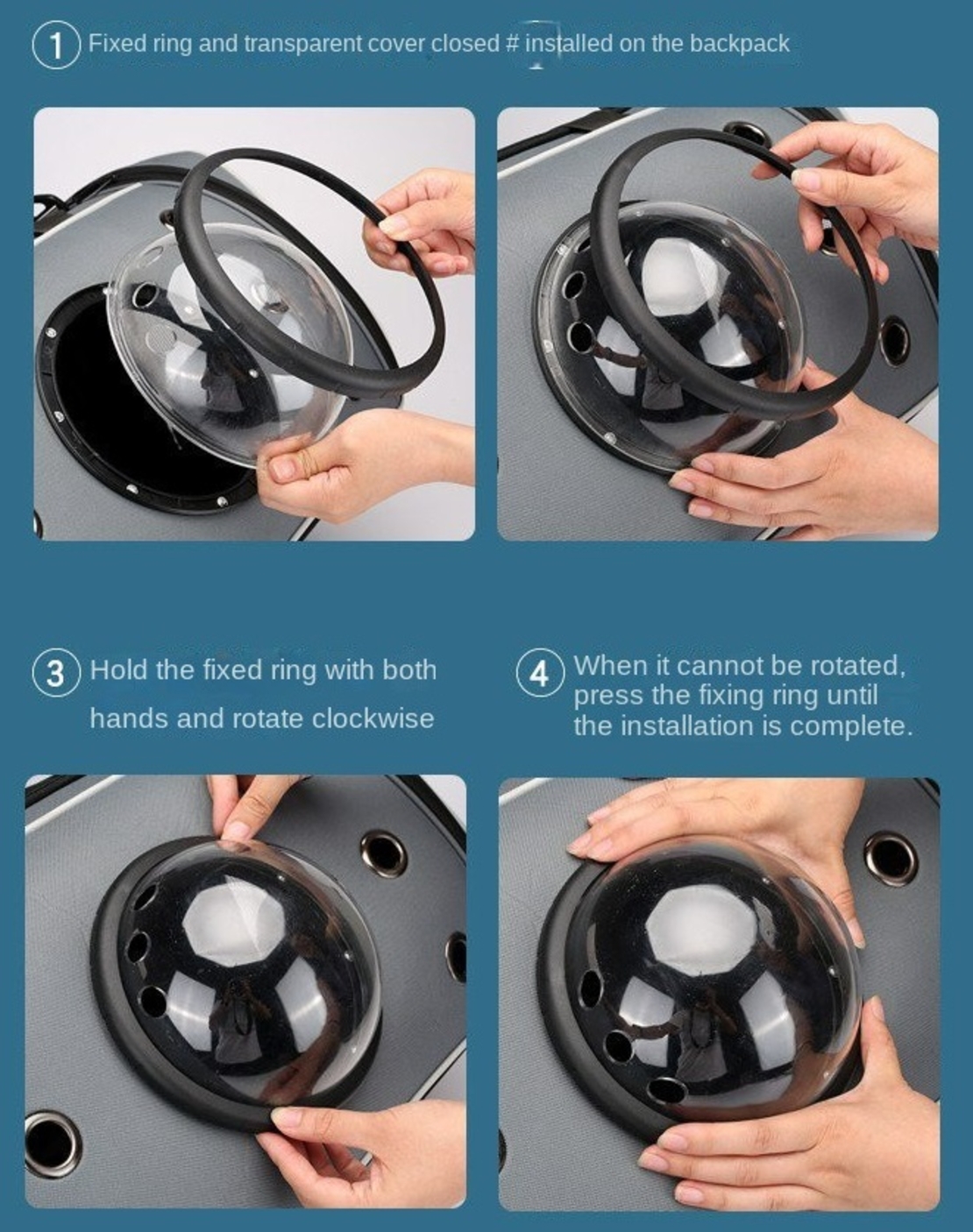 1 Fixed ring and transparent cover closed # installed on the backpack

3 Hold the fixed ring with both hands and rotate clockwise

4 When it cannot be rotated, press the fixing ring until the installation is complete.