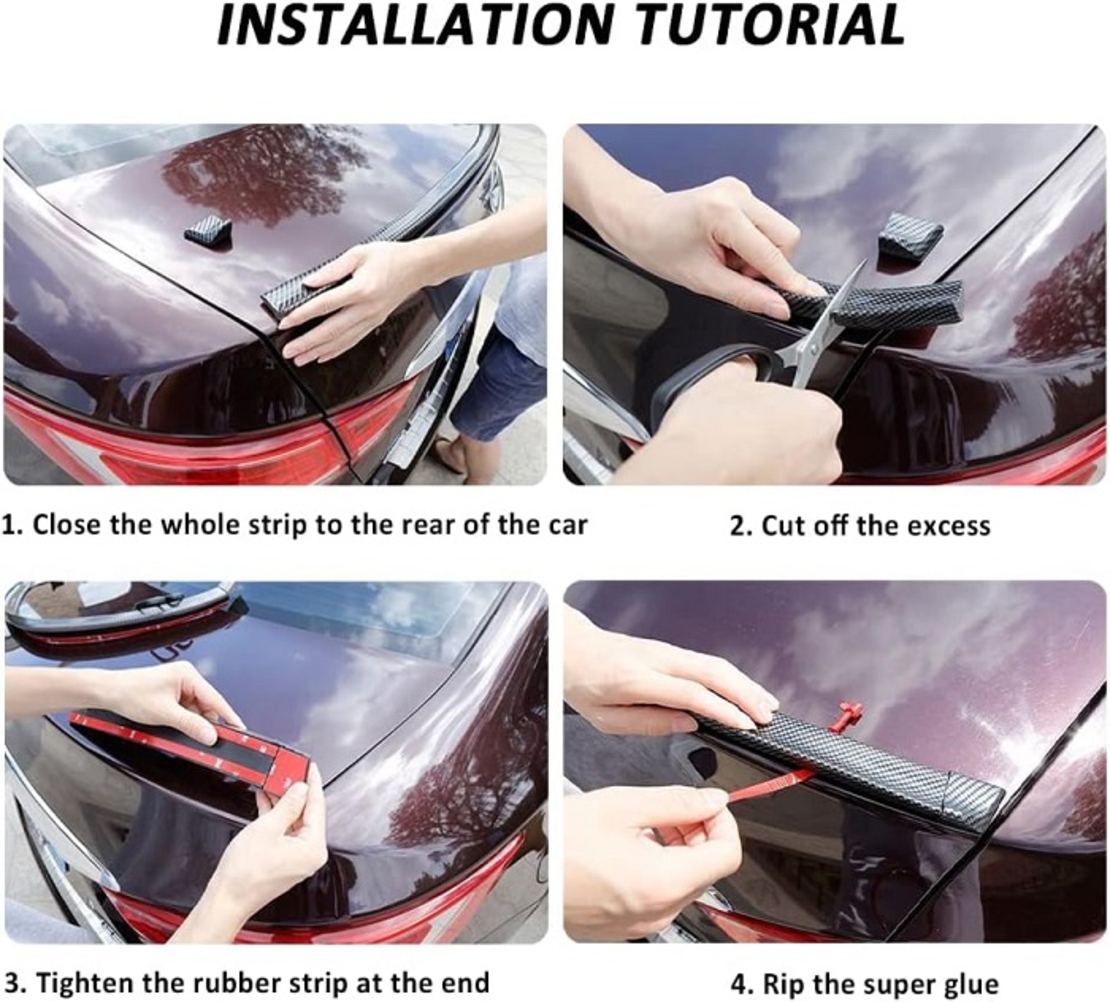 INSTALLATION TUTORIAL

1. Close the whole strip to the rear of the car

2. Cut off the excess

3. Tighten the rubber strip at the end

4. Rip the super glue