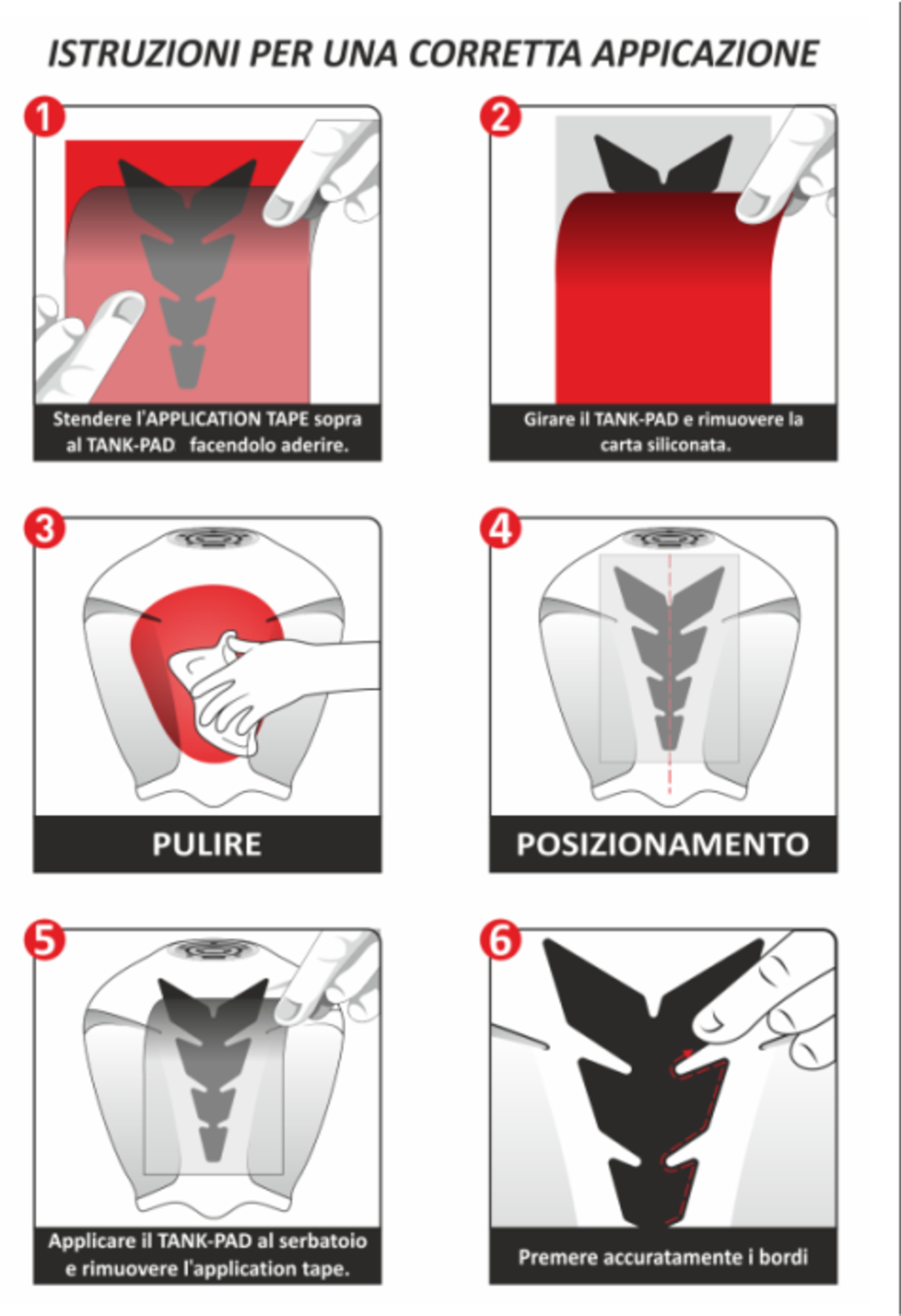 ISTRUZIONI PER UNA CORRETTA APPICAZIONE

1
Stendere l'APPLICATION TAPE sopra al TANK-PAD facendolo aderire.

2
Girare il TANK-PAD e rimuovere la carta siliconata.

3
PULIRE

4
POSIZIONAMENTO

5
Applicare il TANK-PAD al serbatoio e rimuovere l'application tape.

6
Premere accuratamente i bordi