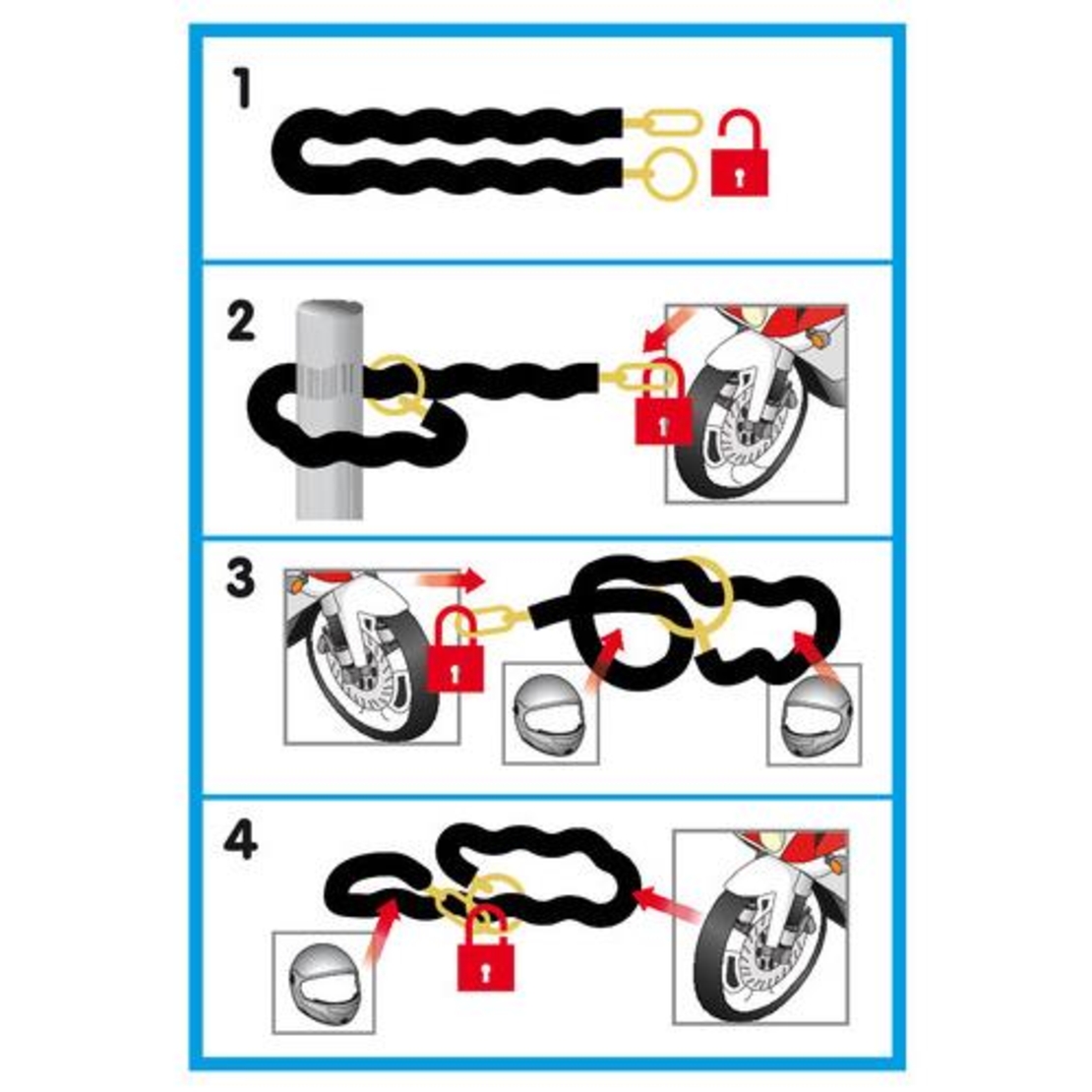 1

2

3

4