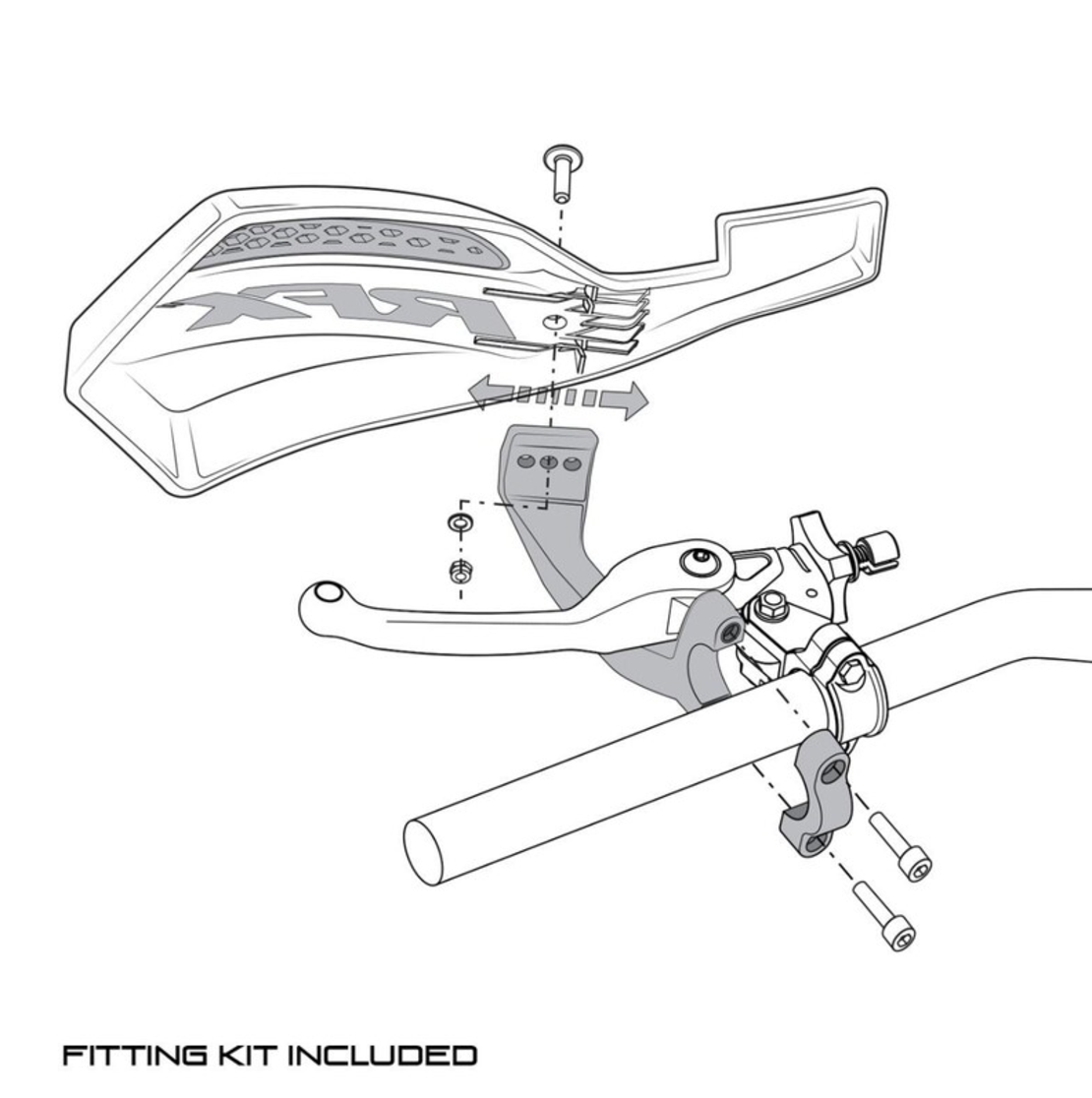 RFX

FITTING KIT INCLUDED