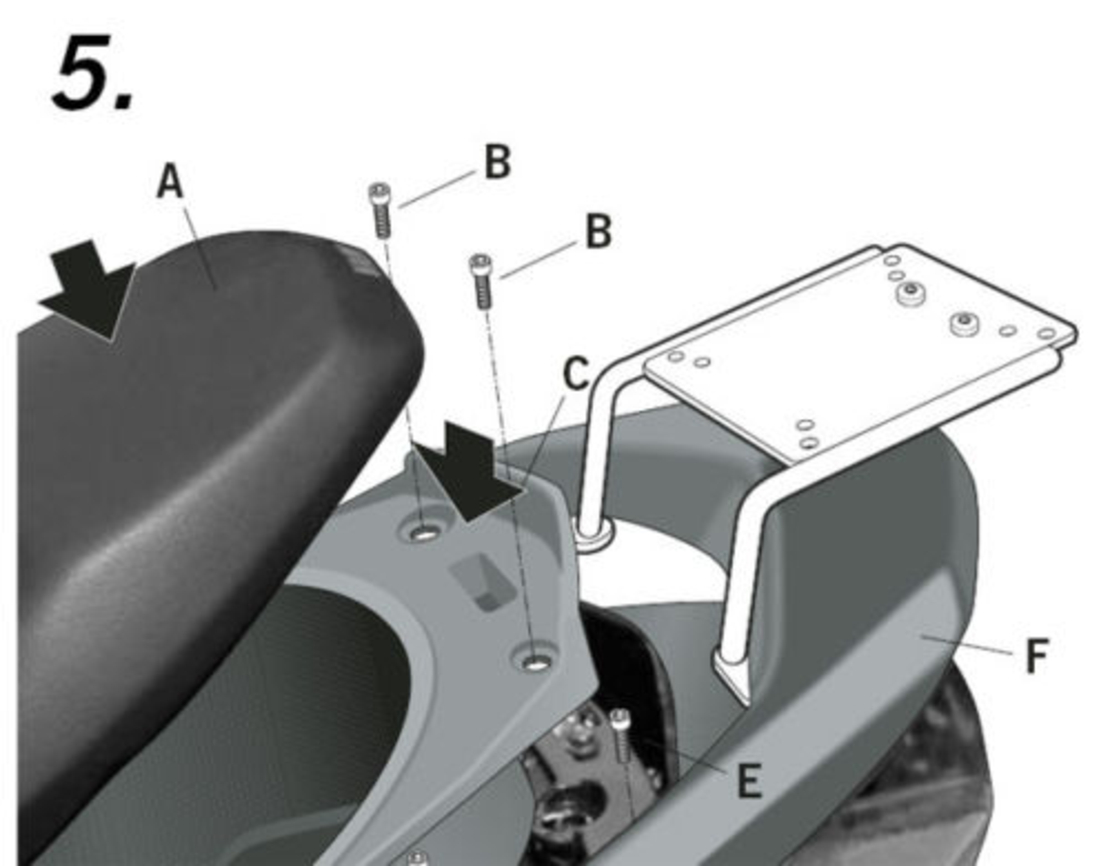 5.

A

B

B

C

F

E