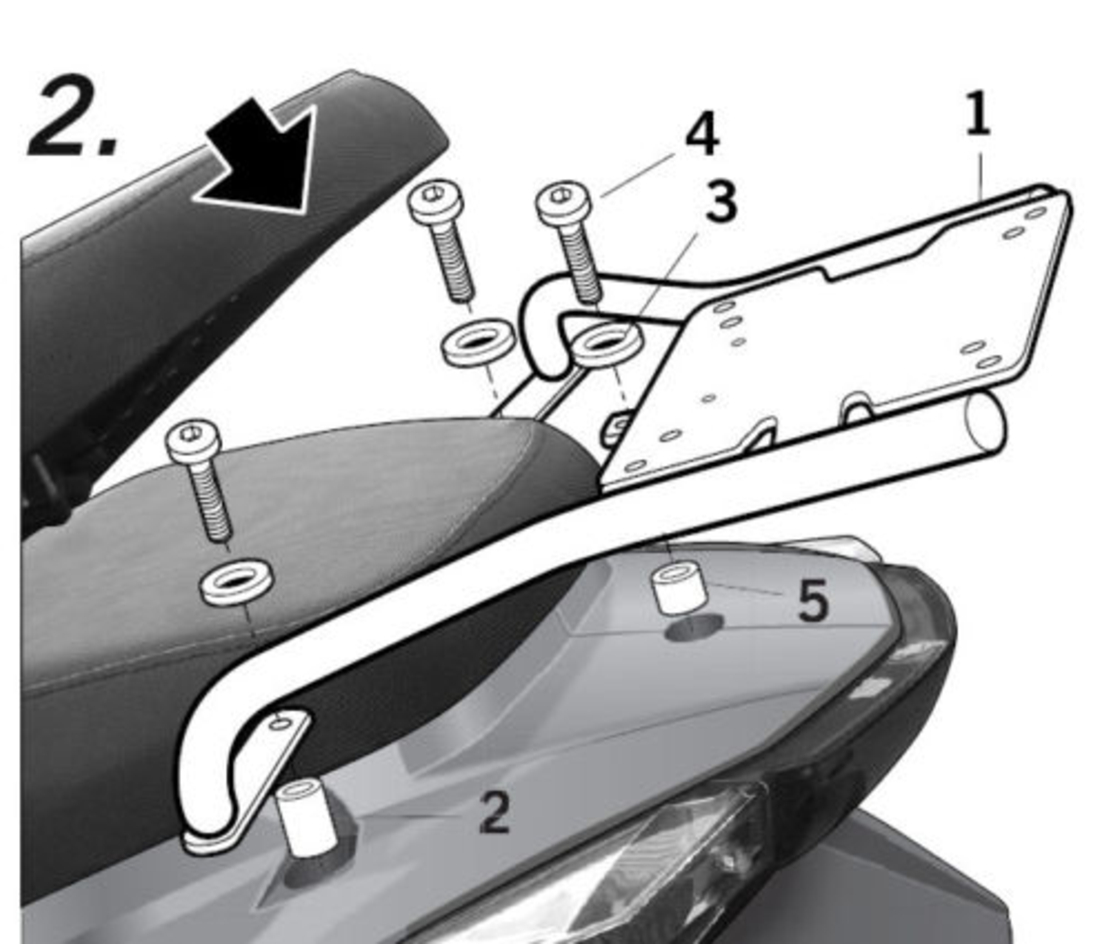 2.

4

1

3

5

2