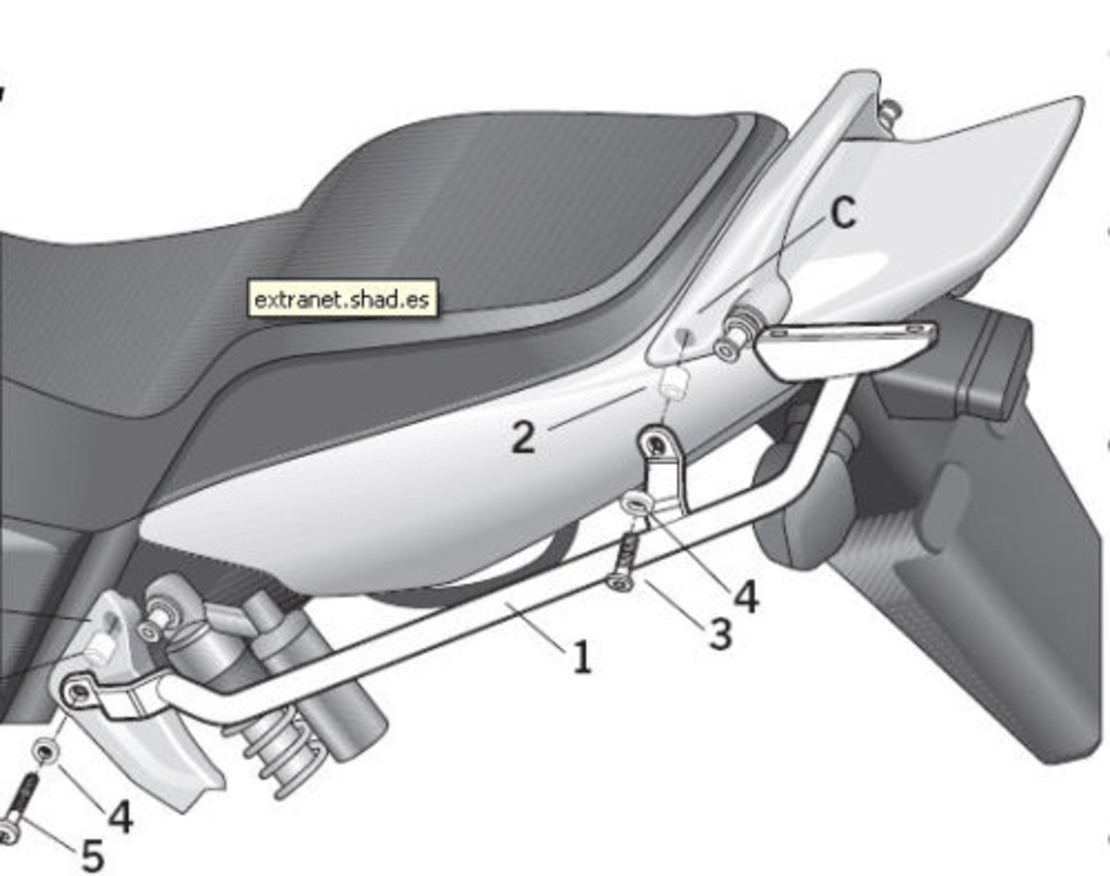 extranet.shad.es

C

2

4

3

1

4

5