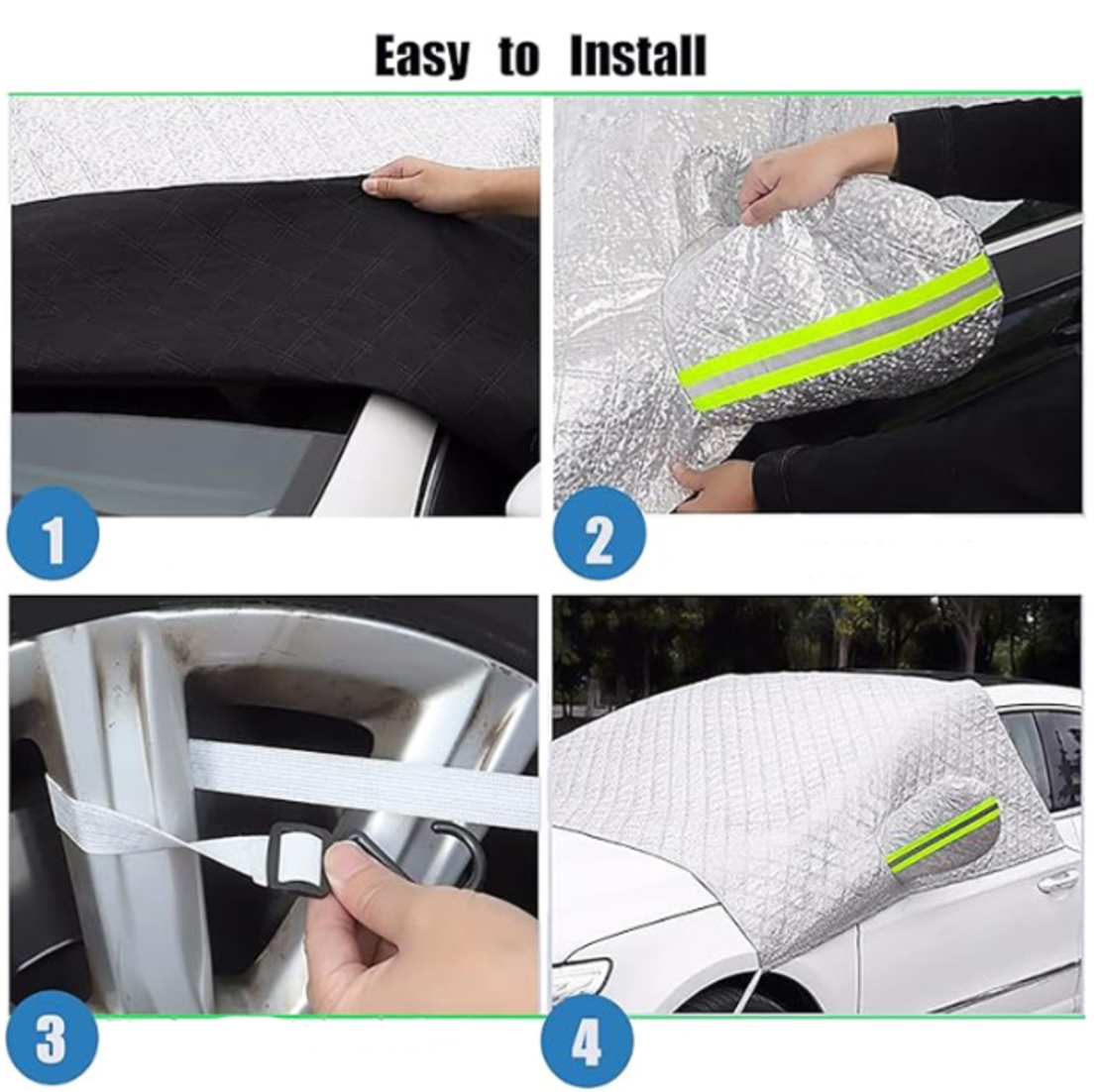 Easy to Install

1

2

3

4