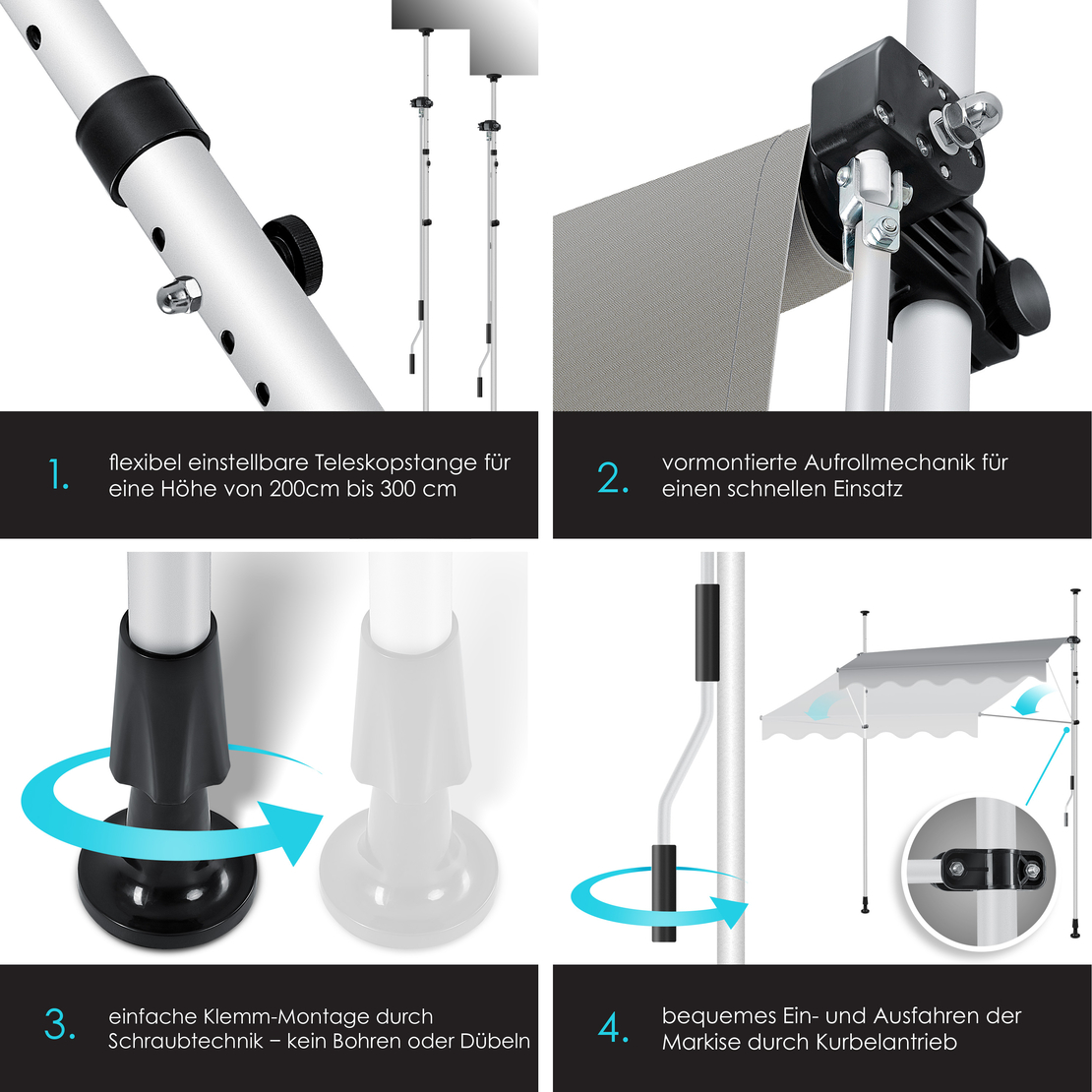 1. flexibel einstellbare Teleskopstange für eine Höhe von 200cm bis 300 cm

2. vormontierte Aufrollmechanik für einen schnellen Einsatz

3. einfache Klemm-Montage durch Schraubtechnik – kein Bohren oder Dübeln

4. bequemes Ein- und Ausfahren der Markise durch Kurbelantrieb