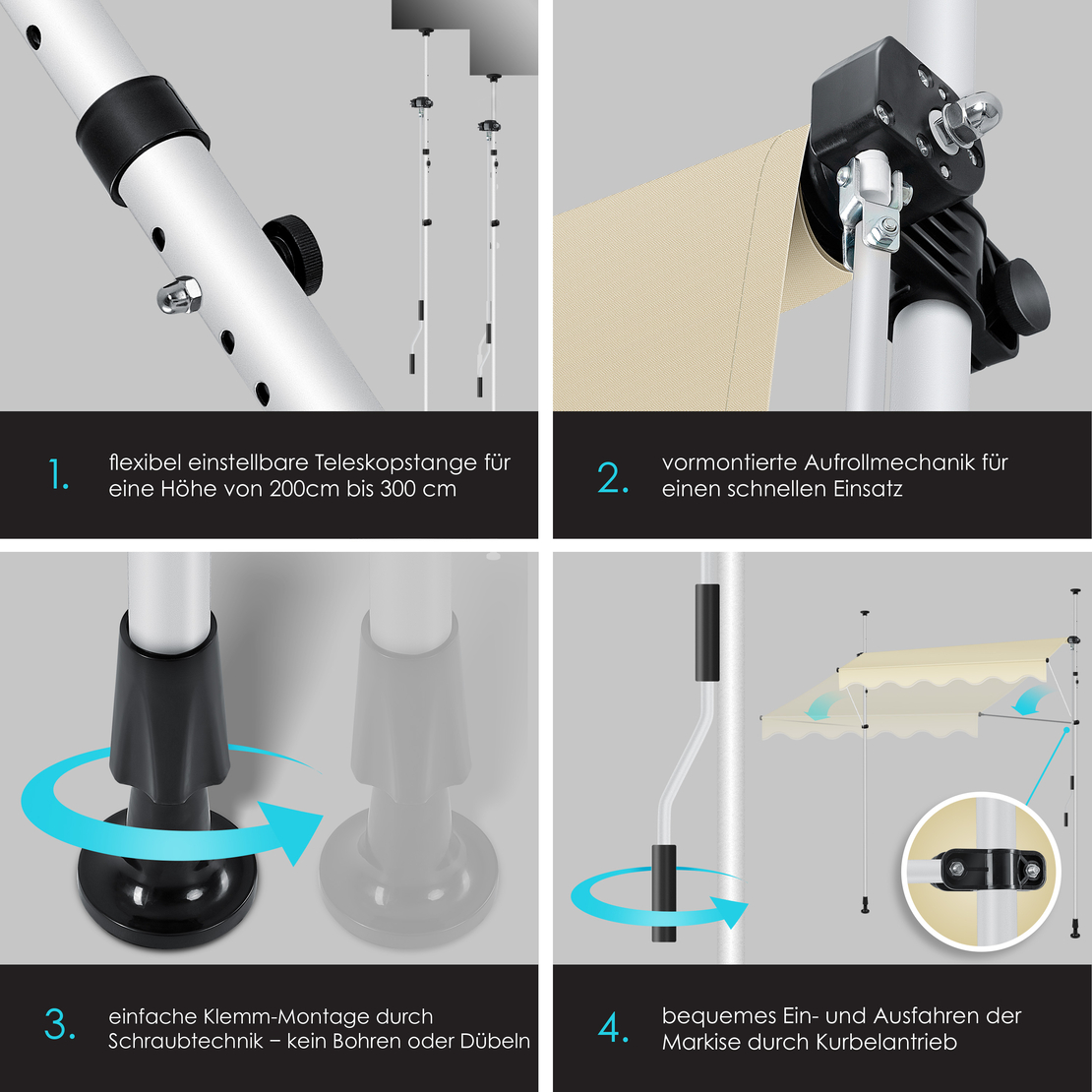 1.

flexibel einstellbare Teleskopstange für eine Höhe von 200cm bis 300 cm

2.

vormontierte Aufrollmechanik für einen schnellen Einsatz

3.

einfache Klemm-Montage durch Schraubtechnik – kein Bohren oder Dübeln

4.

bequemes Ein- und Ausfahren der Markise durch Kurbelantrieb