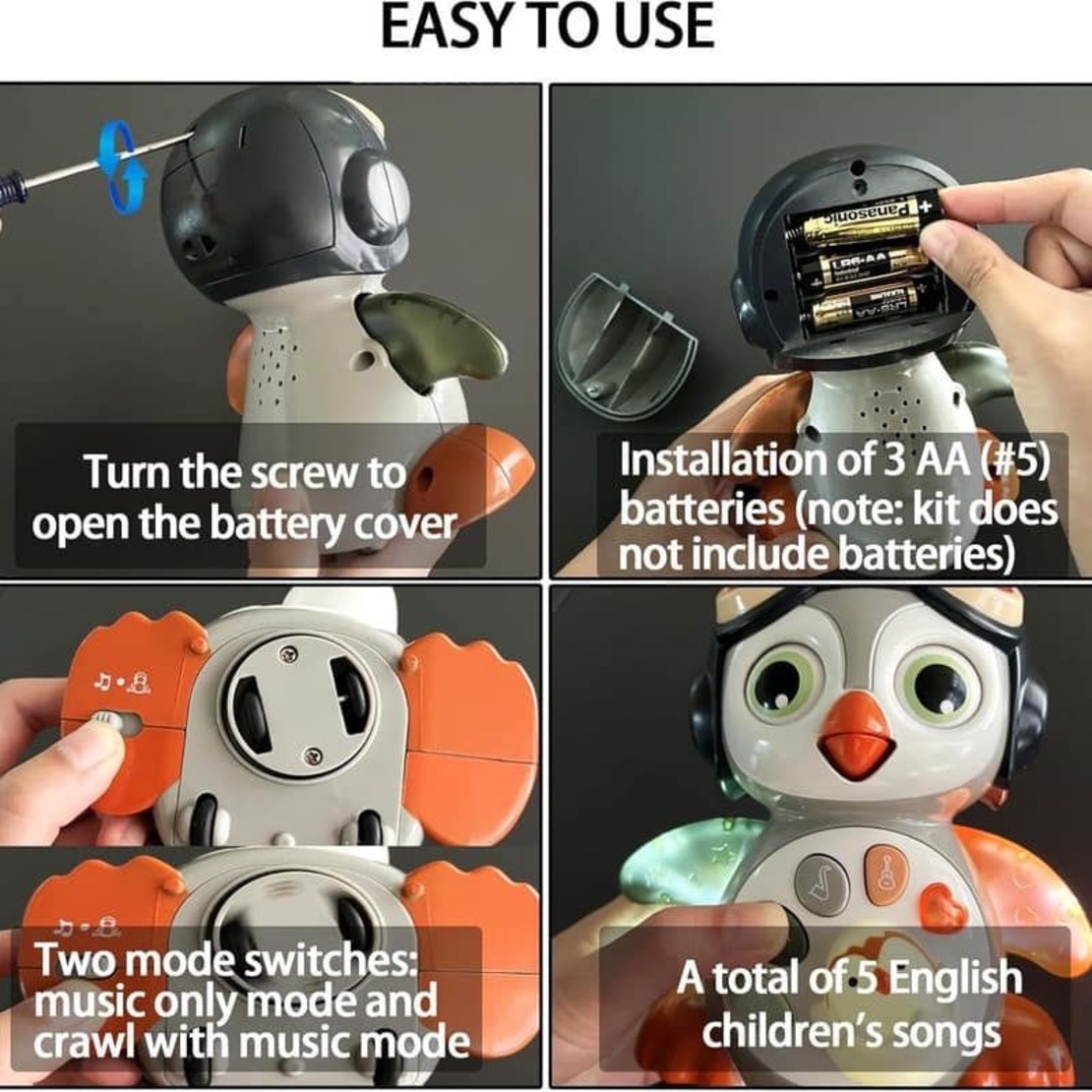 EASY TO USE

Turn the screw to open the battery cover

Panasonic

LR6-AA

Installation of 3 AA (#5) batteries (note: kit does not include batteries)

Two mode switches: music only mode and crawl with music mode

A total of 5 English children's songs