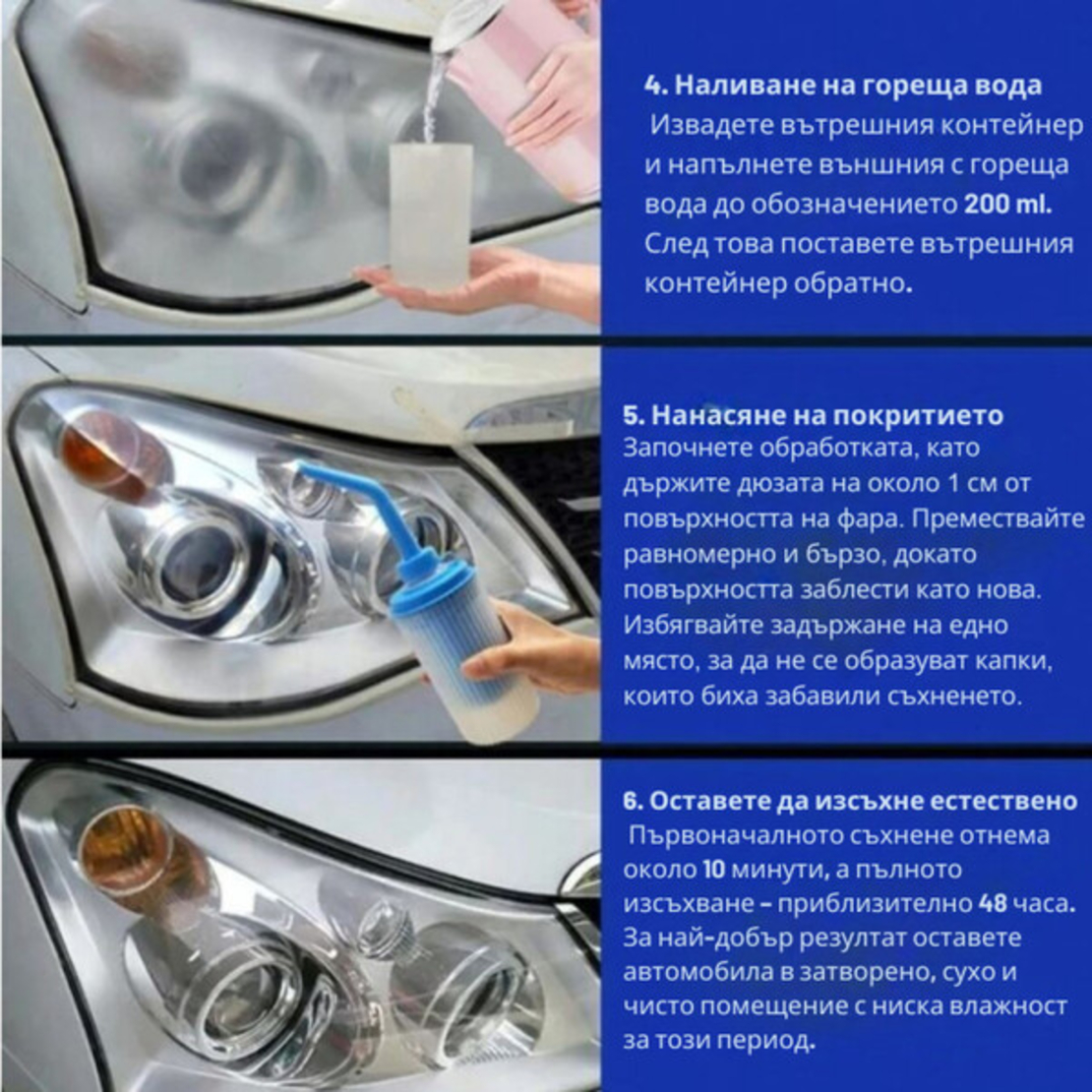 4. Наливане на гореща вода
Извадете вътрешния контейнер и напълнете външния с гореща вода до обозначението 200 ml. След това поставете вътрешния контейнер обратно.

5. Нанасяне на покритието
Започнете обработката, като държите дюзата на около 1 см от повърхността на фара. Премествайте равномерно и бързо, докато повърхността заблести като нова. Избягвайте задържане на едно място, за да не се образуват капки, които биха забавили съхненето.

6. Оставете да изсъхне естествено
Първоначалното съхнене отнема около 10 минути, а пълното изсъхване – приблизително 48 часа. За най-добър резултат оставете автомобила в затворено, сухо и чисто помещение с ниска влажност за този период.