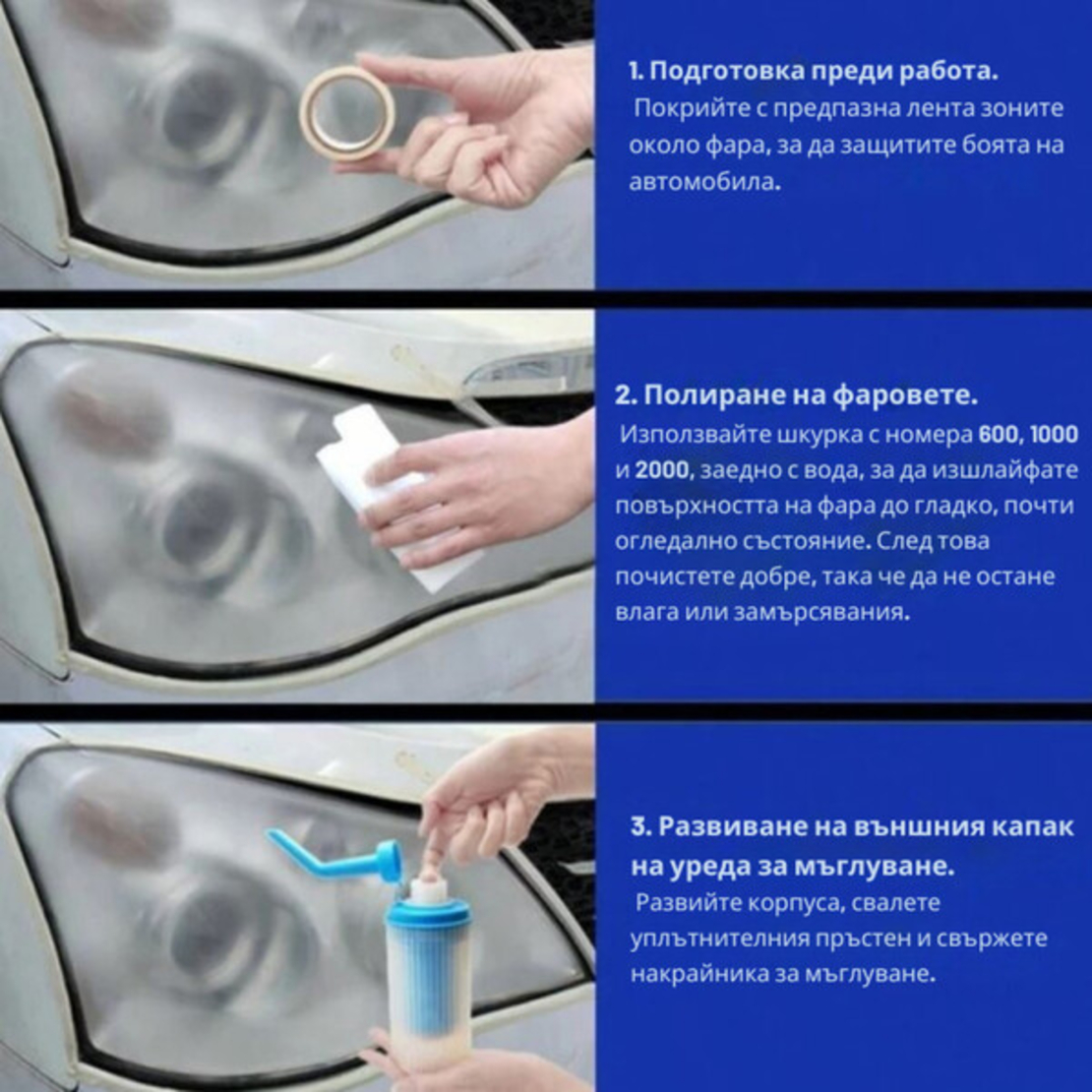 1. Подготовка преди работа.
Покрийте с предпазна лента зоните около фара, за да защитите боята на автомобила.

2. Полиране на фаровете.
Използвайте шкурка с номера 600, 1000 и 2000, заедно с вода, за да изшлайфате повърхността на фара до гладко, почти огледално състояние. След това почистете добре, така че да не остане влага или замърсявания.

3. Развиване на външния капак на уреда за мъглуване.
Развийте корпуса, свалете уплътнителния пръстен и свържете накрайника за мъглуване.