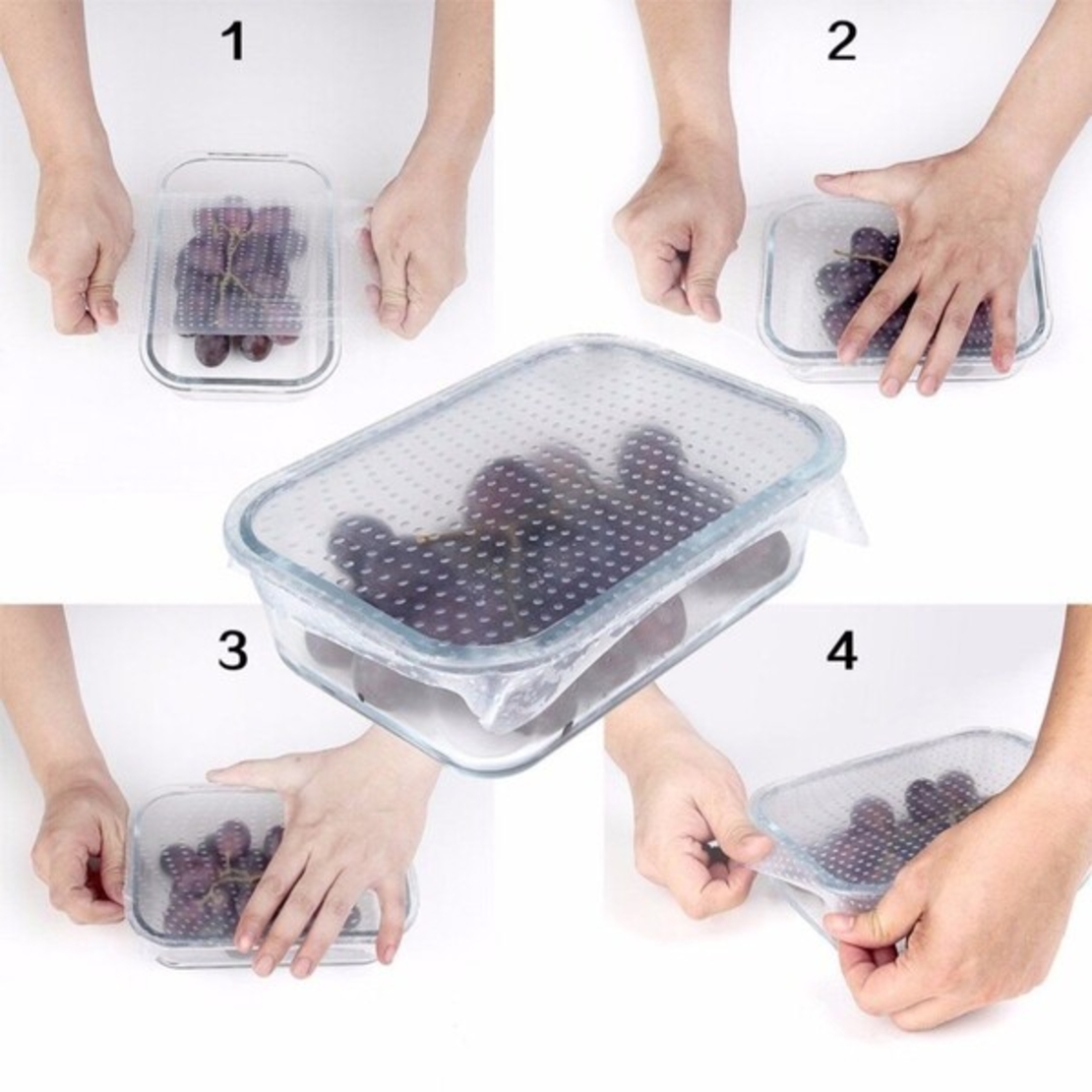 1

2

3

4