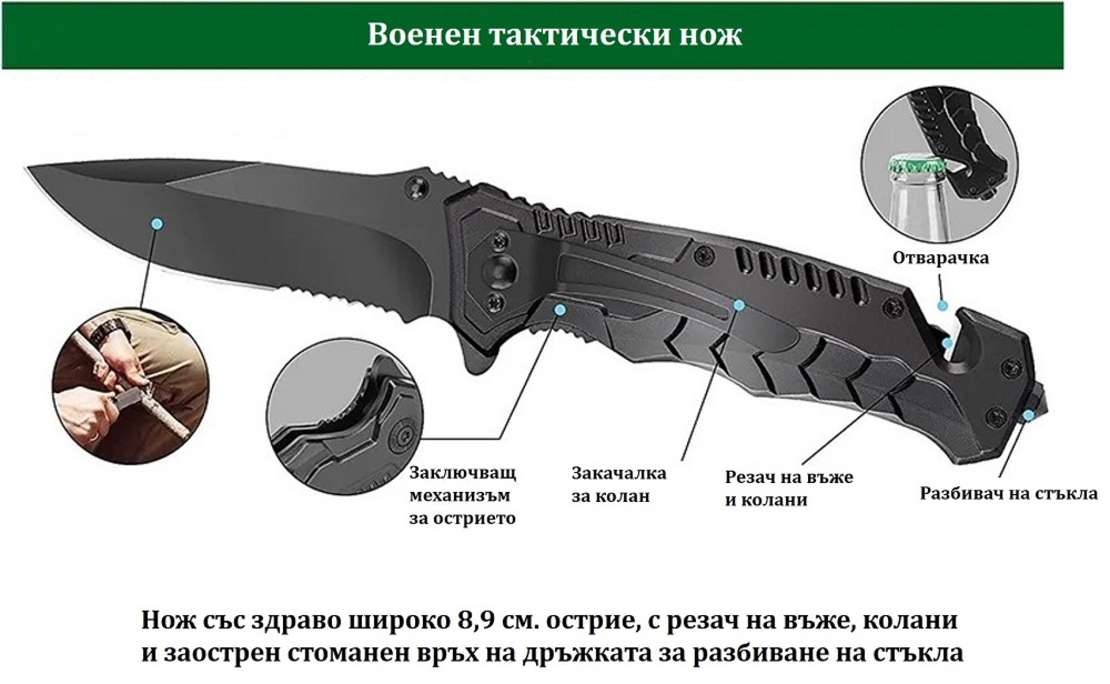 Военен тактически нож

Отварачка

Заключващ механизъм за острието

Закачалка за колан

Резач на въже и колани

Разбивач на стъкла

Нож със здраво широко 8,9 см. острие, с резач на въже, колани и заострен стоманен връх на дръжката за разбиване на стъкла