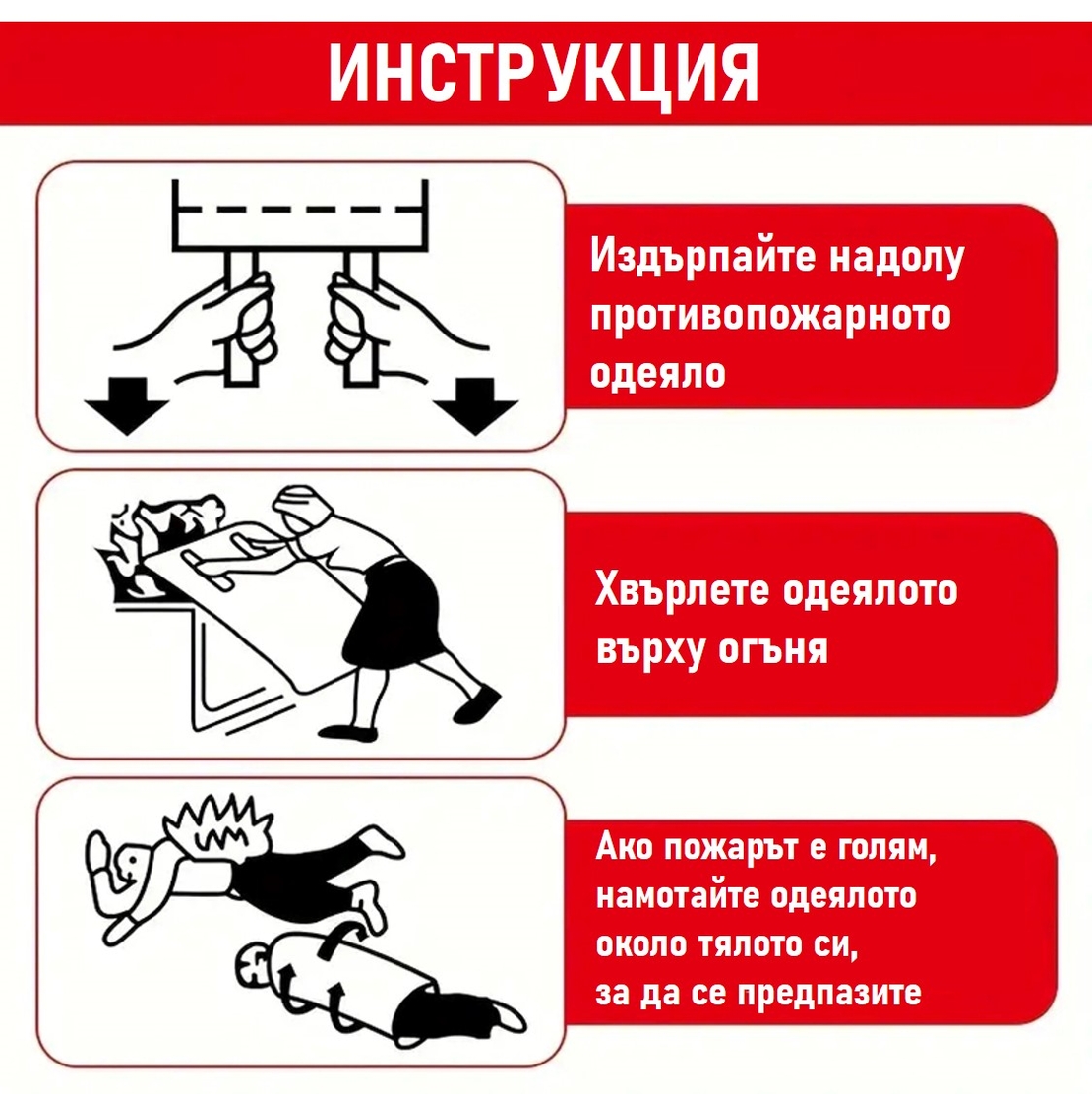 ИНСТРУКЦИЯ

Издърпайте надолу противопожарното одеяло

Хвърлете одеялото върху огъня

Ако пожарът е голям, намотайте одеялото около тялото си, за да се предпазите