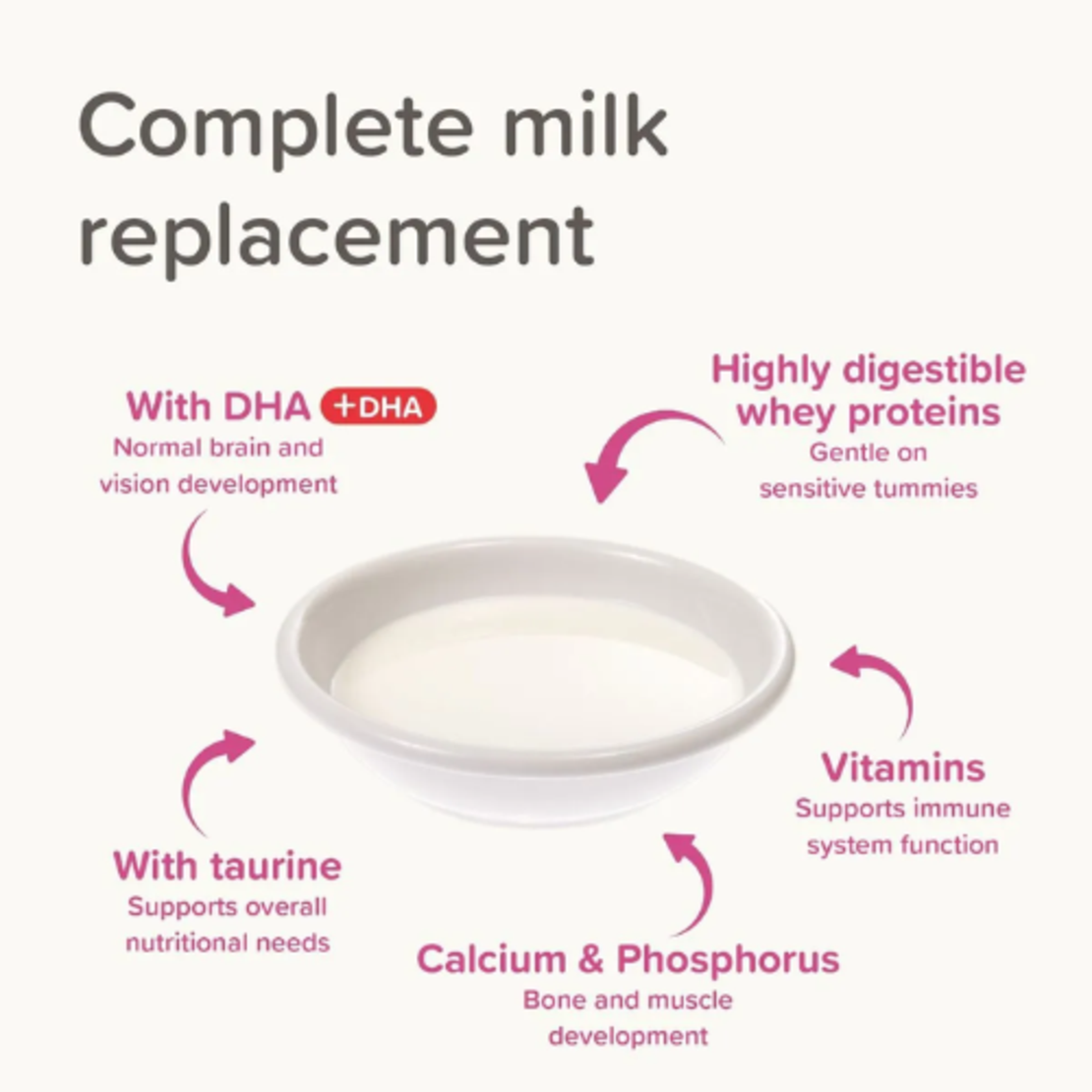 Complete milk replacement

With DHA +DHA
Normal brain and vision development

Highly digestible whey proteins
Gentle on sensitive tummies

Vitamins
Supports immune system function

With taurine
Supports overall nutritional needs

Calcium & Phosphorus
Bone and muscle development